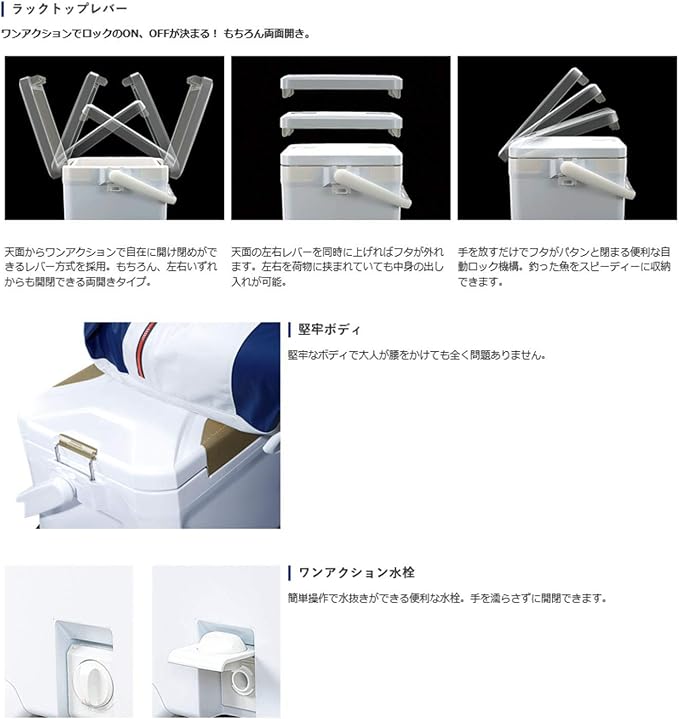 ラックトップレバー

ワンアクションでロックのON、OFFが決まる！ もちろん両面開き。

天面からワンアクションで自在に開け閉めができるレバー方式を採用。もちろん、左右いずれからも開閉できる両開きタイプ。

天面の左右レバーを同時に上げればフタが外れます。左右を荷物に挟まれていても中身の出し入れが可能。

手を放すだけでフタがパタンと閉まる便利な自動ロック機構。釣った魚をスピーディーに収納できます。

堅牢ボディ

堅牢なボディで大人が腰をかけても全く問題ありません。

ワンアクション水栓

簡単操作で水抜きができる便利な水栓。手を濡らさずに開閉できます。