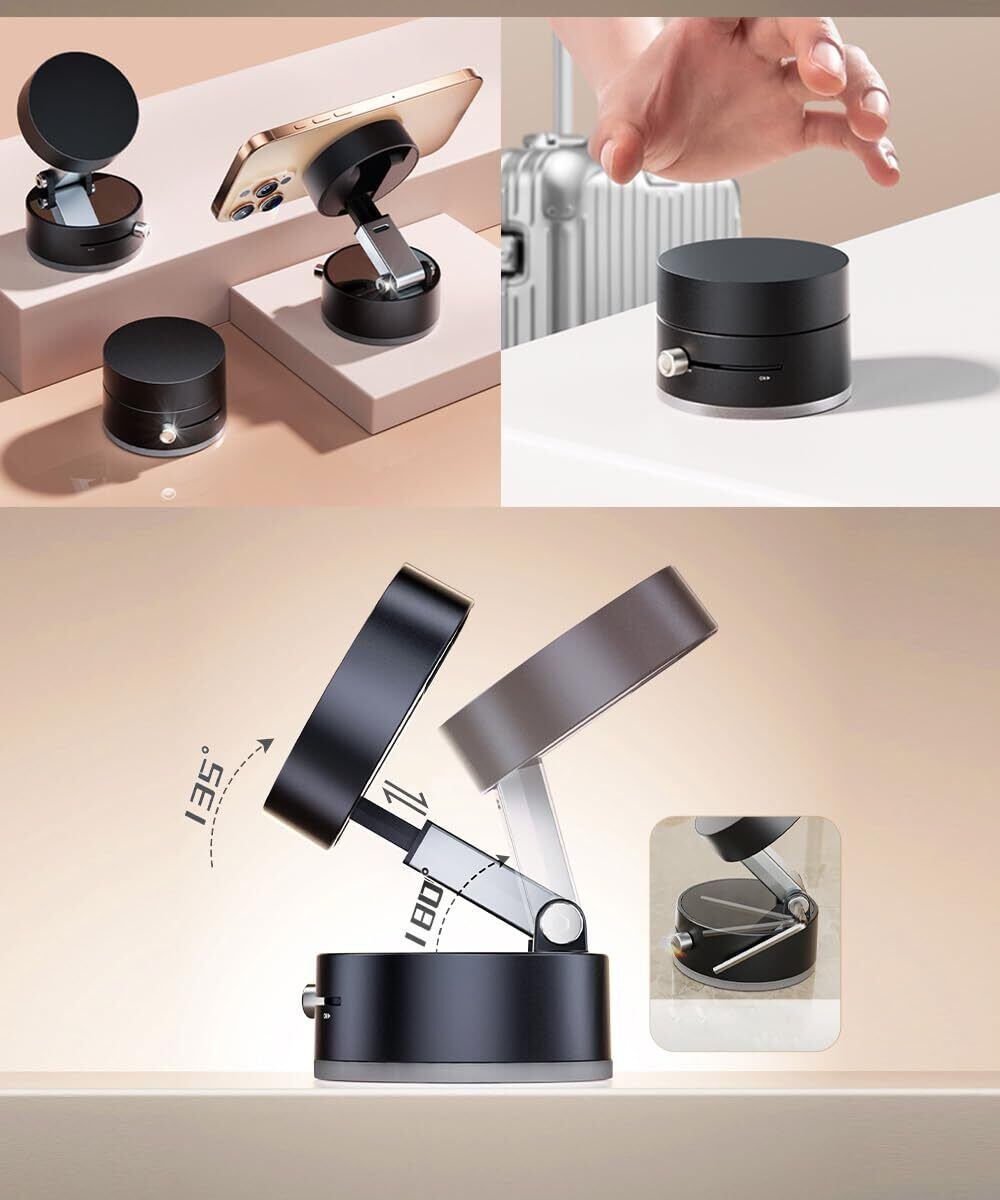 135°
180°