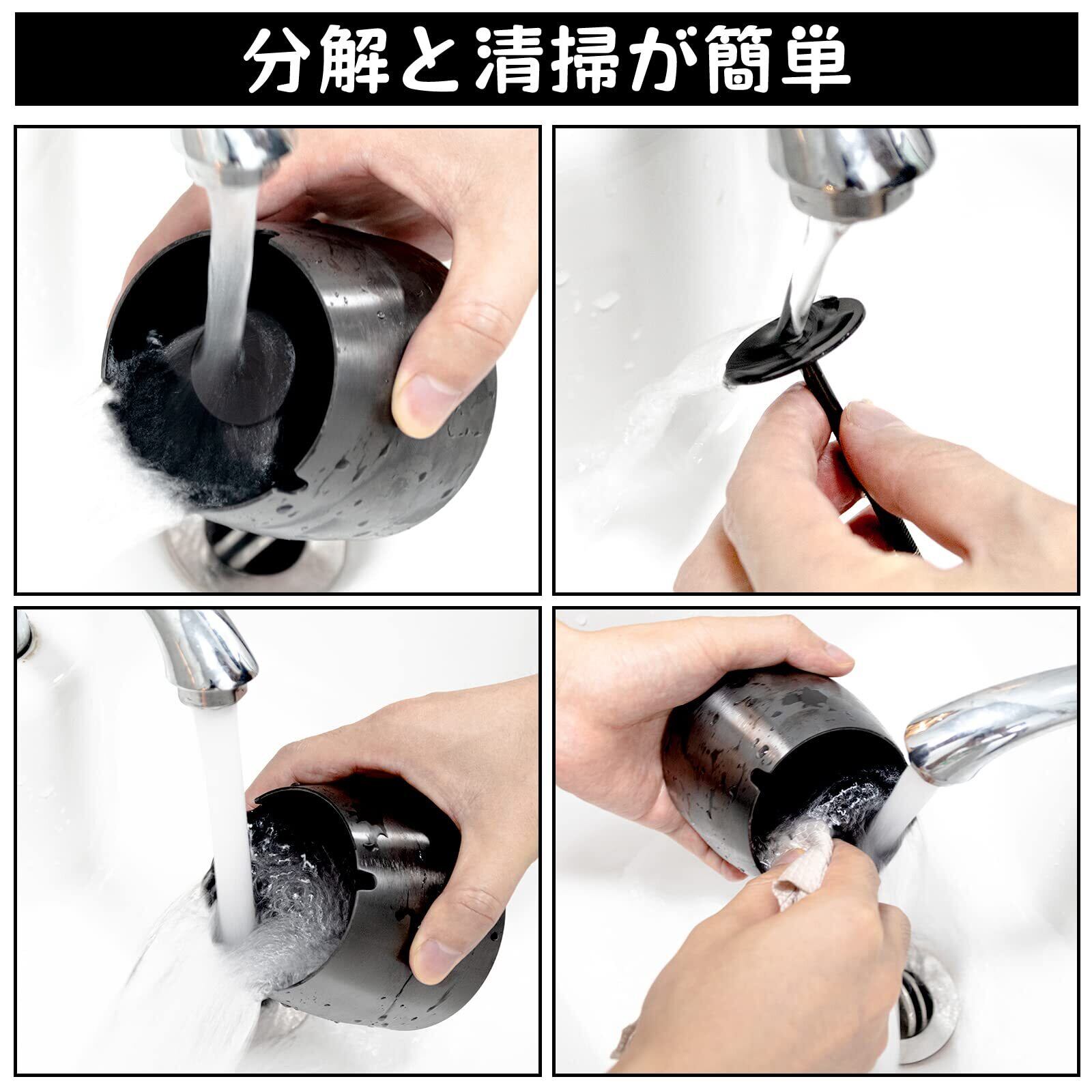 分解と清掃が簡単