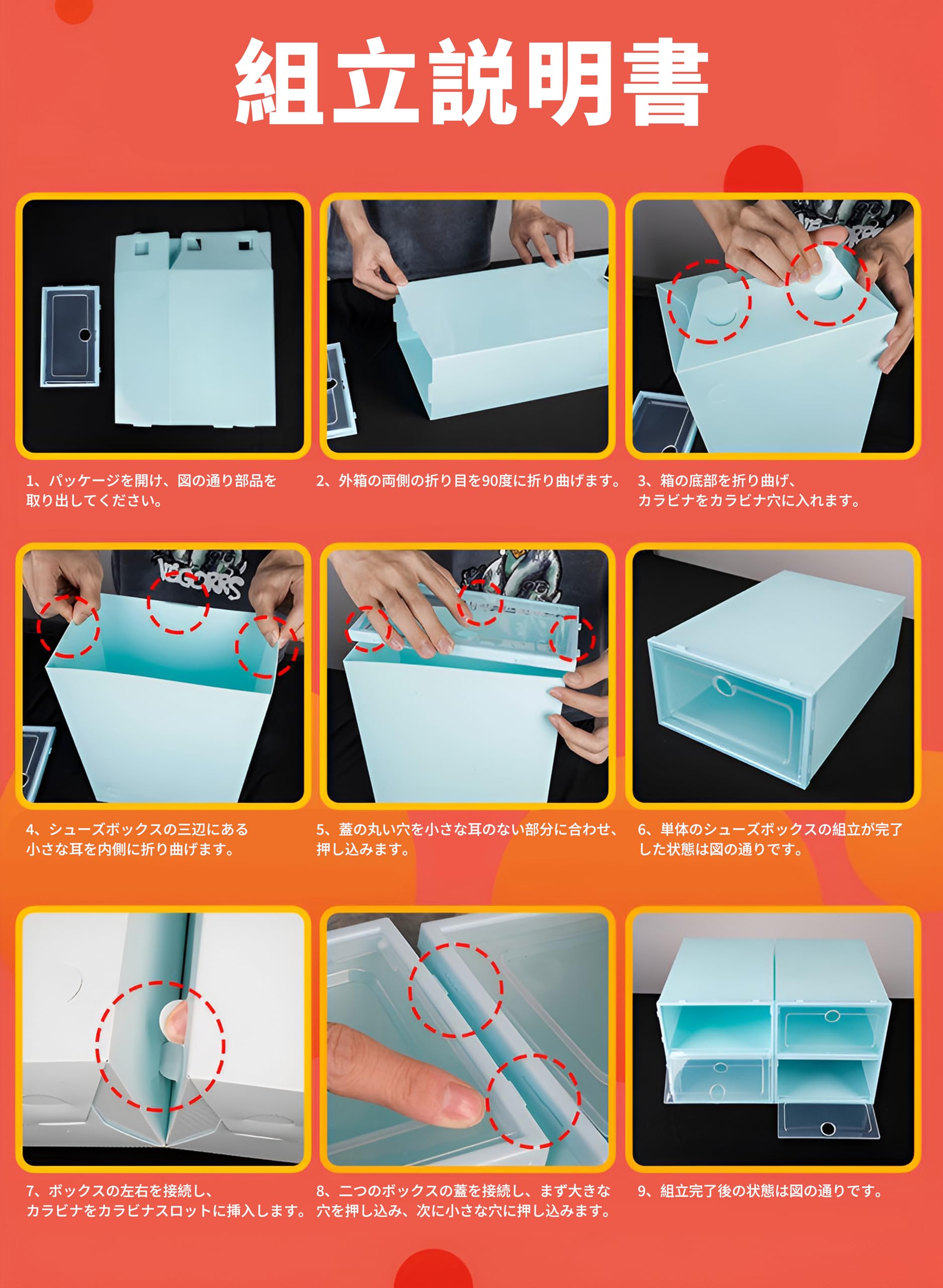 組立説明書

1、パッケージを開け、図の通り部品を取り出してください。

2、外箱の両側の折り目を90度に折り曲げます。

3、箱の底部を折り曲げ、カラビナをカラビナ穴に入れます。

4、シューズボックスの三辺にある小さな耳を内側に折り曲げます。

5、蓋の丸い穴を小さな耳のない部分に合わせ、押し込みます。

6、単体のシューズボックスの組立が完了した状態は図の通りです。

7、ボックスの左右を接続し、カラビナをカラビナスロットに挿入します。

8、二つのボックスの蓋を接続し、まず大きな穴を押し込み、次に小さな穴に押し込みます。

9、組立完了後の状態は図の通りです。