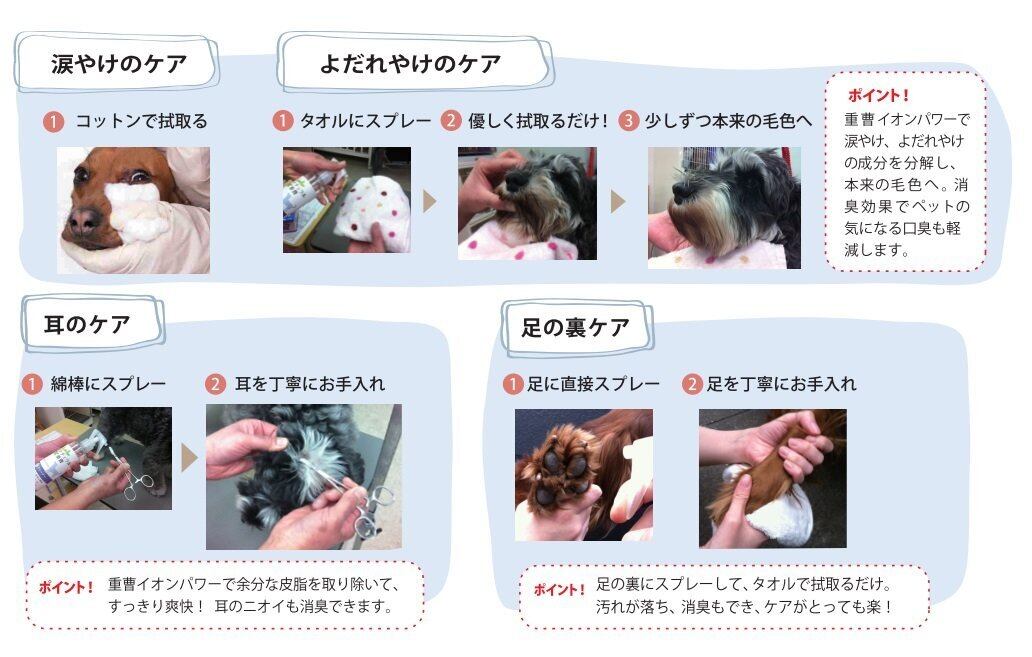 涙やけのケア

1 コットンで拭取る

よだれやけのケア

1 タオルにスプレー 2 優しく拭取るだけ！ 3 少しずつ本来の毛色へ

ポイント！
重曹イオンパワーで涙やけ、よだれやけの成分を分解し、本来の毛色へ。消臭効果でペットの気になる口臭も軽減します。

耳のケア

1 綿棒にスプレー 2 耳を丁寧にお手入れ

ポイント！ 重曹イオンパワーで余分な皮脂を取り除いて、すっきり爽快！ 耳のニオイも消臭できます。

足の裏ケア

1 足に直接スプレー 2 足を丁寧にお手入れ

ポイント！ 足の裏にスプレーして、タオルで拭取るだけ。汚れが落ち、消臭もでき、ケアがとっても楽！