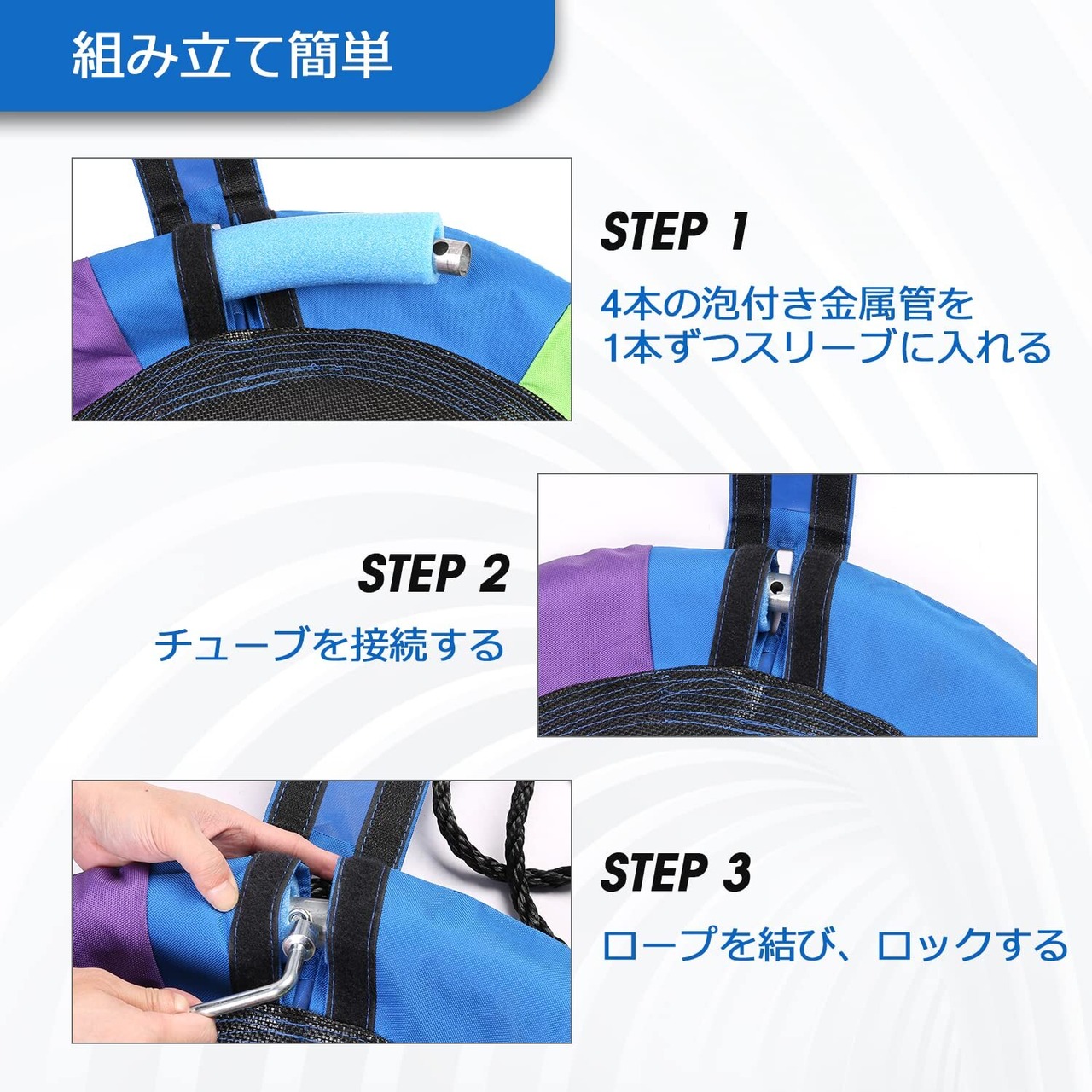 組み立て簡単

STEP 1

4本の泡付き金属管を
1本ずつスリーブに入れる

STEP 2

チューブを接続する

STEP 3

ロープを結び、ロックする