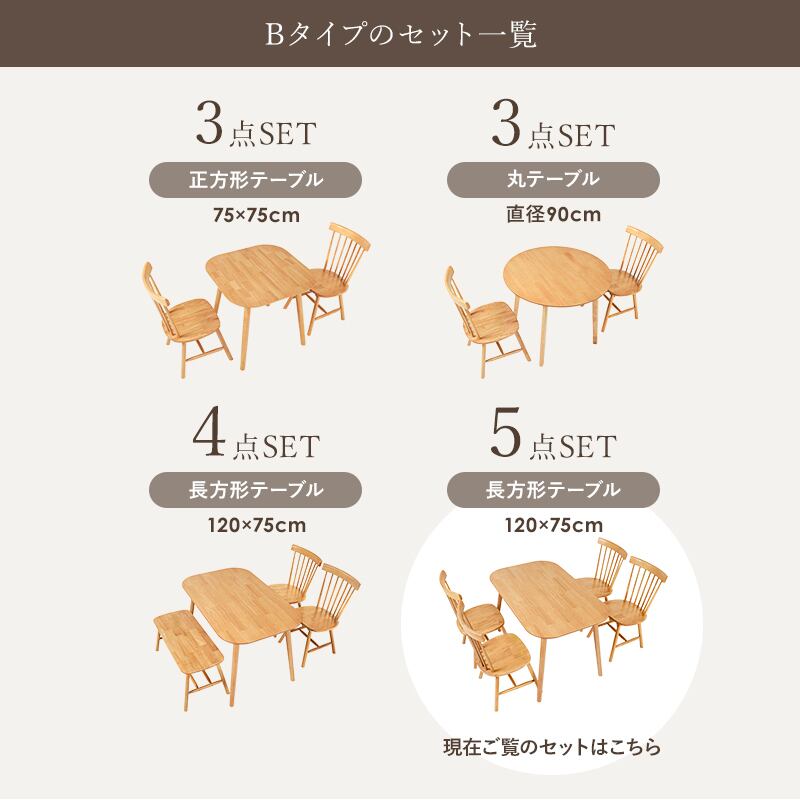 Bタイプのセット一覧

3点SET
正方形テーブル
75×75cm

3点SET
丸テーブル
直径90cm

4点SET
長方形テーブル
120×75cm

5点SET
長方形テーブル
120×75cm

現在ご覧のセットはこちら