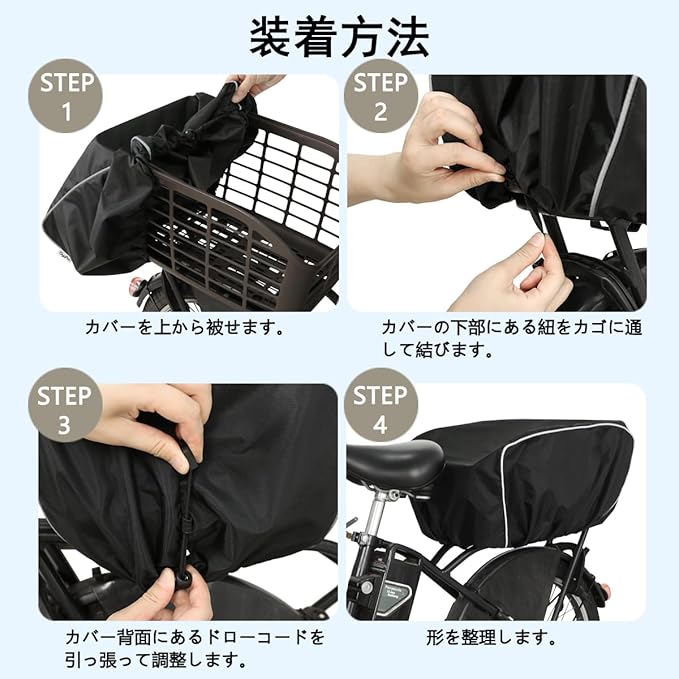 装着方法

STEP 1

カバーを上から被せます。

STEP 2

カバーの下部にある紐をカゴに通して結びます。

STEP 3

カバー背面にあるドローコードを引っ張って調整します。

STEP 4

形を整理します。