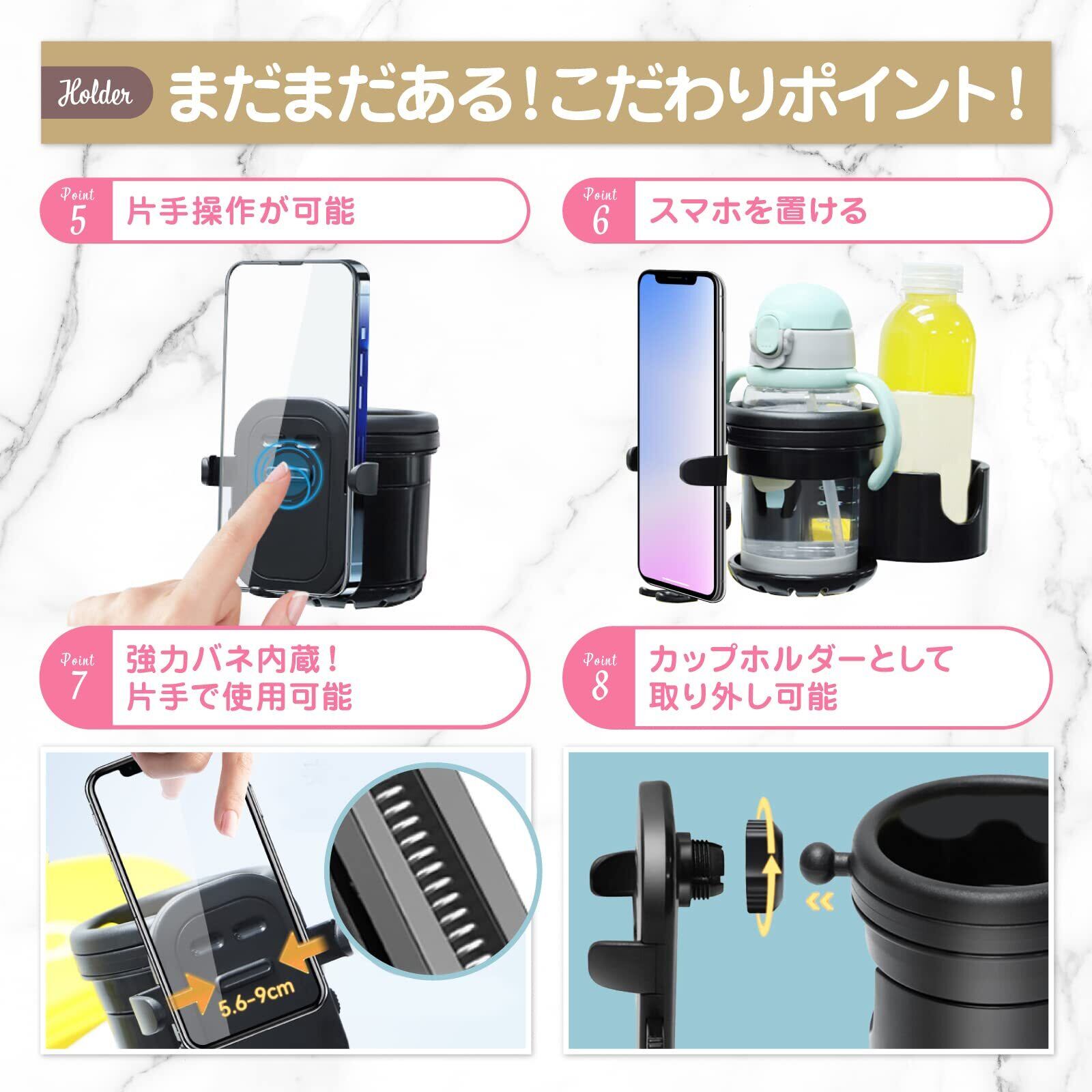 Holder まだまだある!こだわりポイント!

Point 5 片手操作が可能

Point 6 スマホを置ける

Point 7 強力バネ内蔵!
片手で使用可能

Point 8 カップホルダーとして
取り外し可能

5.6-9cm