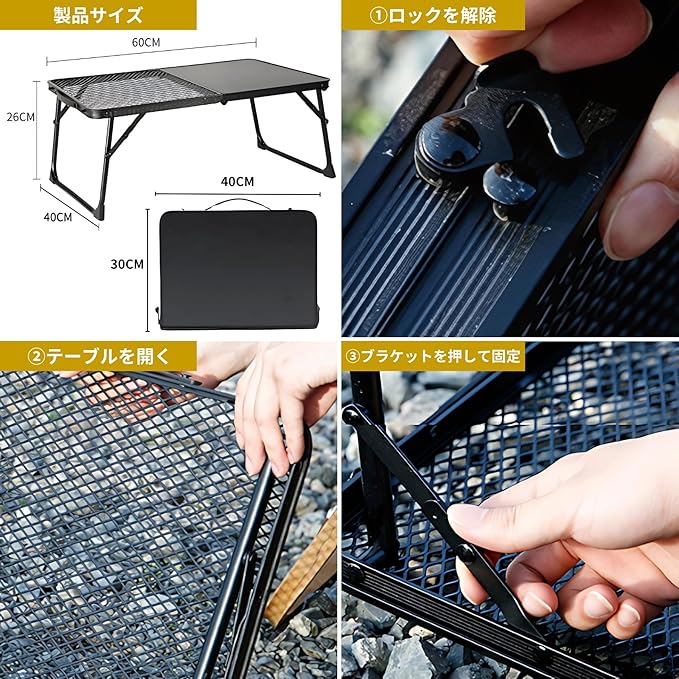 製品サイズ

60CM

26CM

40CM

40CM

30CM

①ロックを解除

②テーブルを開く

③ブラケットを押して固定