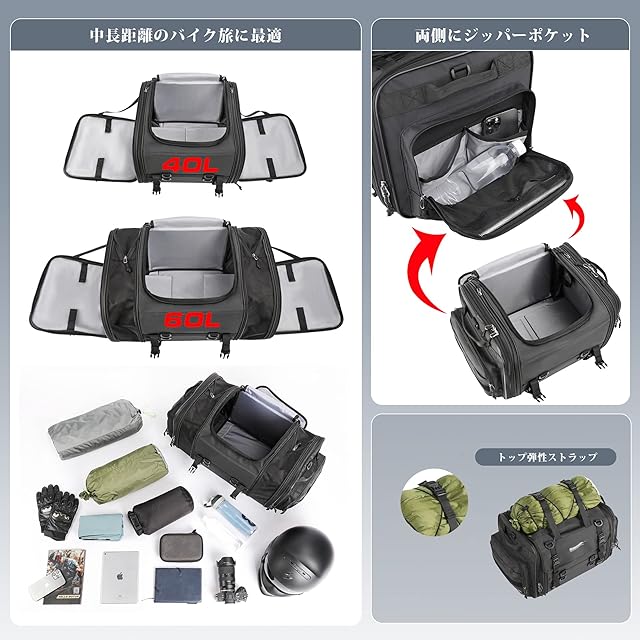 中長距離のバイク旅に最適

40L

60L

両側にジッパーポケット

トップ弾性ストラップ