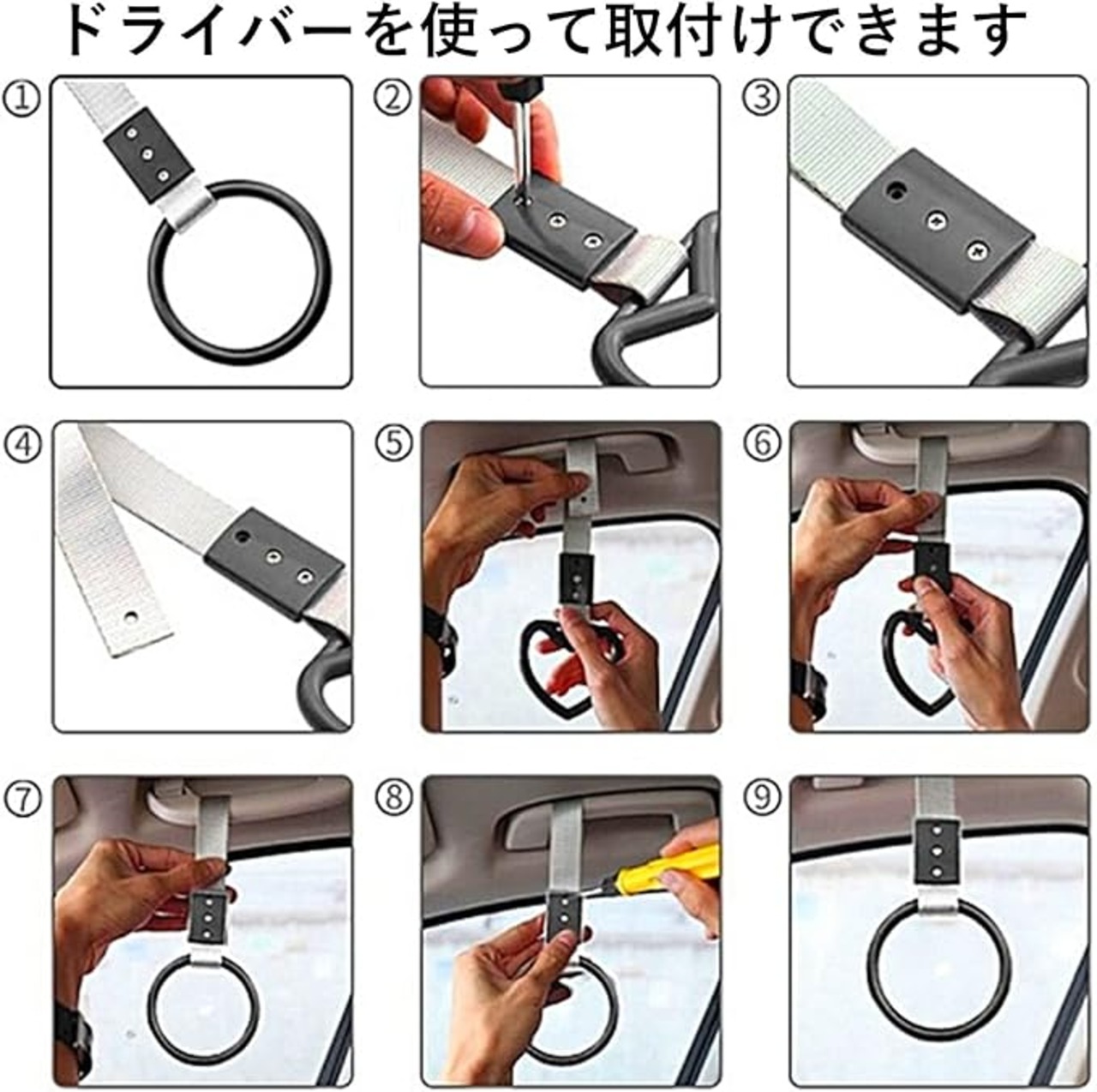 ドライバーを使って取付けできます

①

②

③

④

⑤

⑥

⑦

⑧

⑨