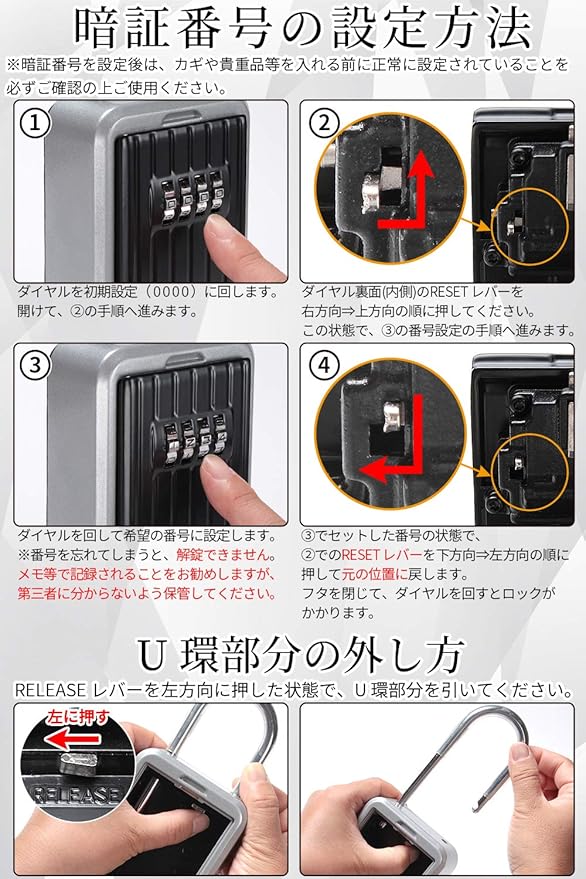 暗証番号の設定方法

※暗証番号を設定後は、カギや貴重品等を入れる前に正常に設定されていることを必ずご確認の上ご使用ください。

①

ダイヤルを初期設定（0000）に回します。開けて、②の手順へ進みます。

②

ダイヤル裏面(内側)のRESET レバーを右方向⇒上方向の順に押してください。この状態で、③の番号設定の手順へ進みます。

③

ダイヤルを回して希望の番号に設定します。※番号を忘れてしまうと、解錠できません。メモ等で記録されることをお勧めしますが、第三者に分からないよう保管してください。

④

③でセットした番号の状態で、②でのRESET レバーを下方向⇒左方向の順に押して元の位置に戻します。フタを閉じて、ダイヤルを回すとロックがかかります。

U 環部分の外し方

RELEASE レバーを左方向に押した状態で、U 環部分を引いてください。

左に押す

RELEASE