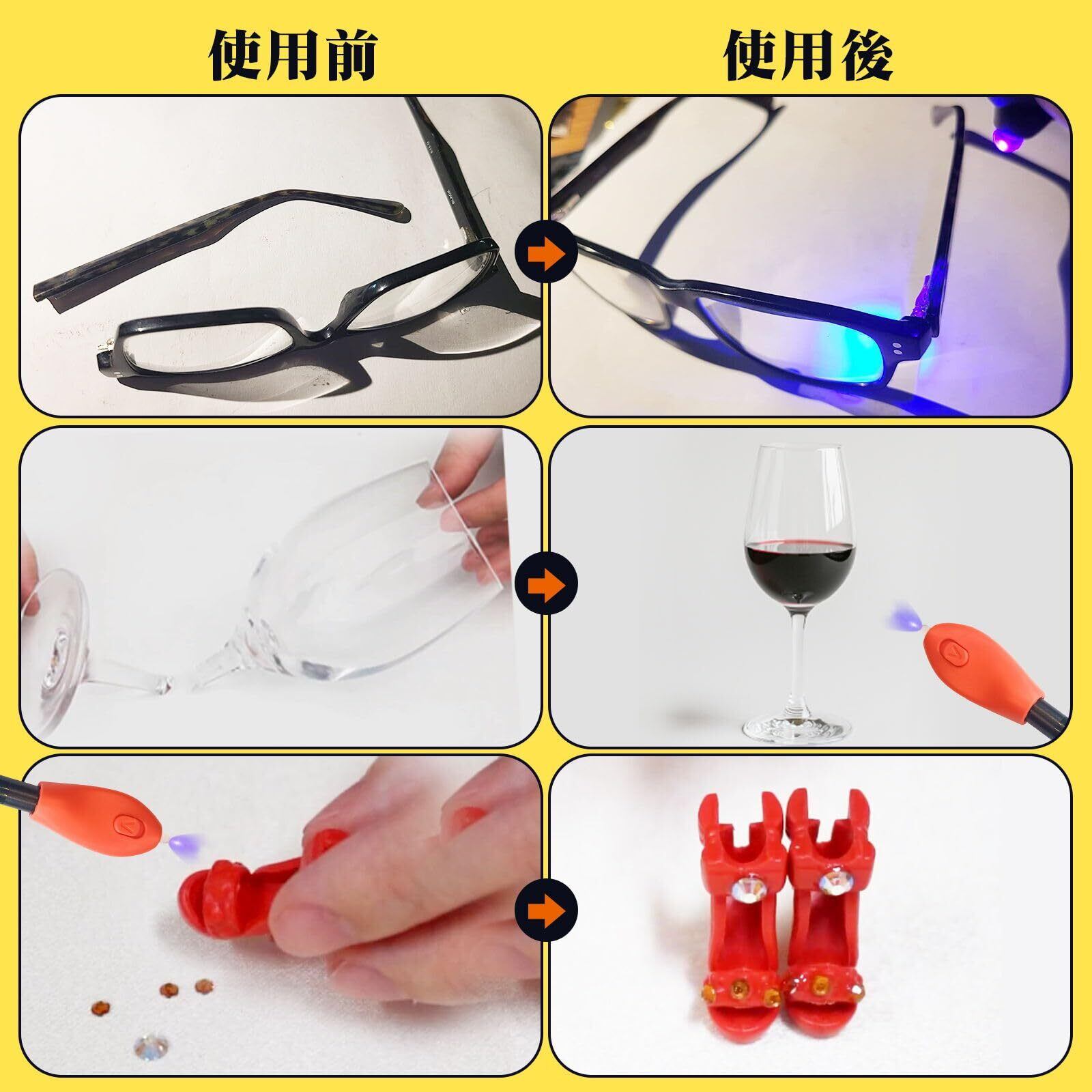 使用前

使用後