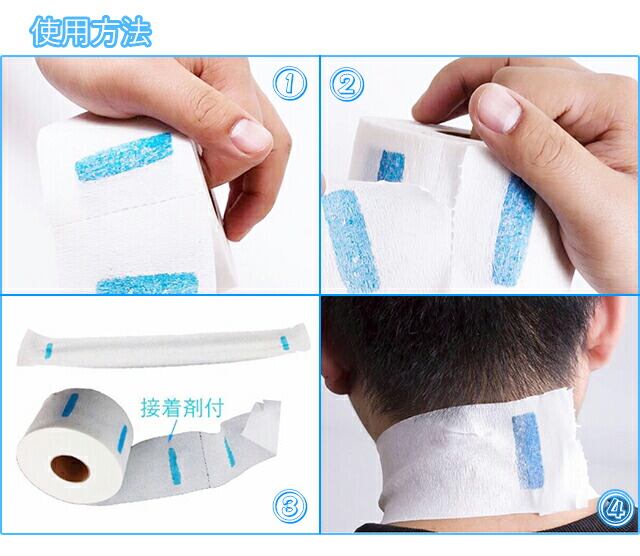 使用方法

①

②

接着剤付

③

④