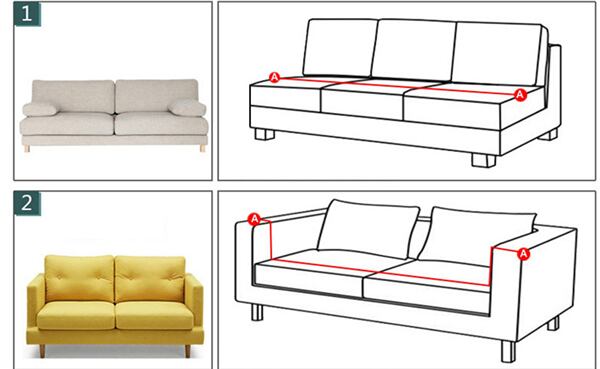 1

A

A

2

A

A