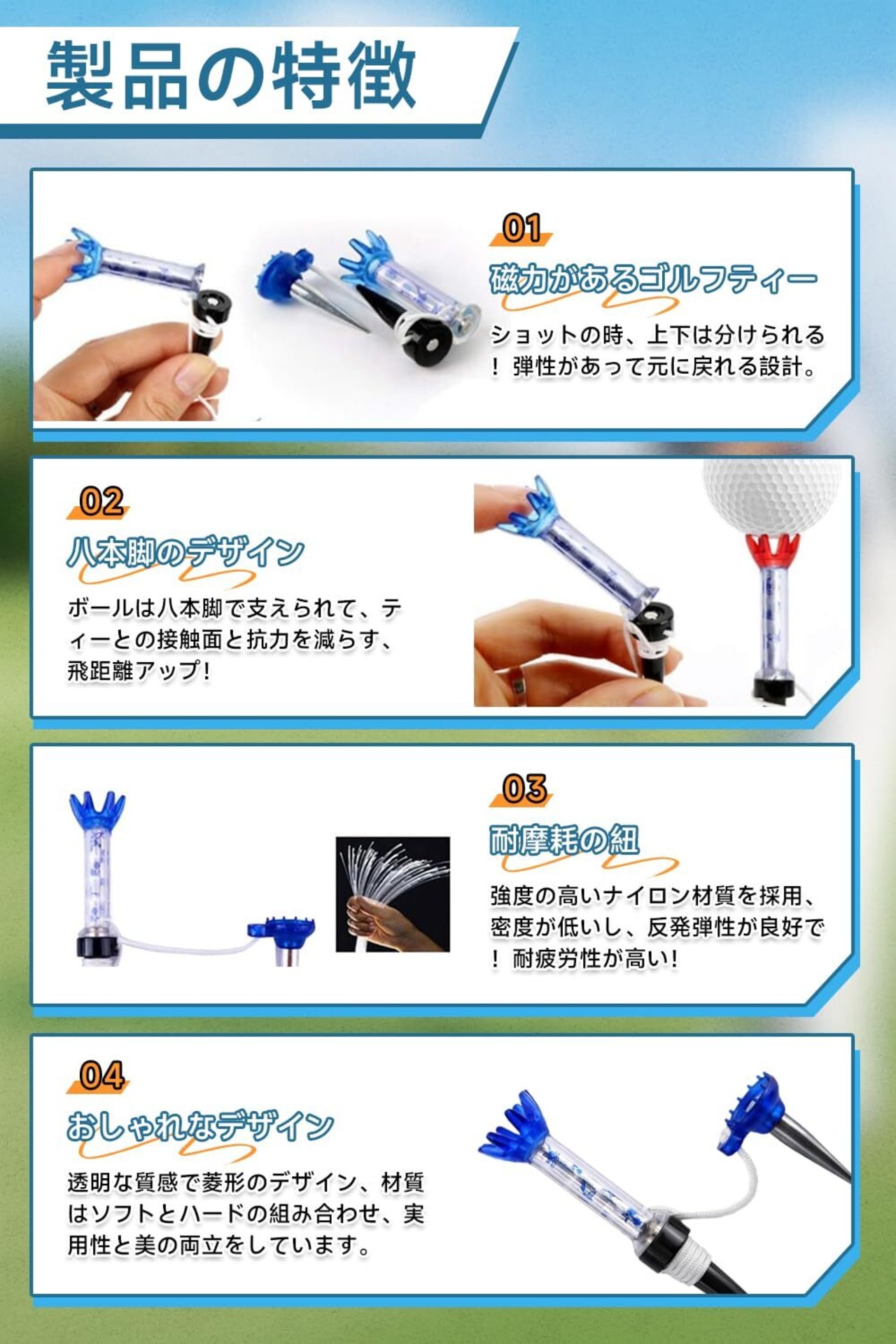 製品の特徴

01
磁力があるゴルフティー
ショットの時、上下は分けられる！弾性があって元に戻れる設計。

02
八本脚のデザイン
ボールは八本脚で支えられて、ティーとの接触面と抗力を減らす、飛距離アップ！

03
耐摩耗の紐
強度の高いナイロン材質を採用、密度が低いし、反発弾性が良好で！耐疲労性が高い！

04
おしゃれなデザイン
透明な質感で菱形のデザイン、材質はソフトとハードの組み合わせ、実用性と美の両立をしています。