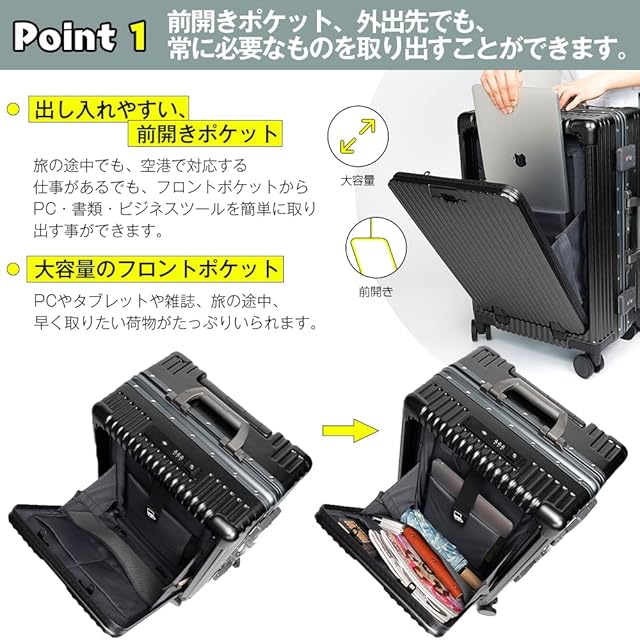 Point 1 前開きポケット、外出先でも、常に必要なものを取り出すことができます。

出し入れやすい、前開きポケット

旅の途中でも、空港で対応する仕事があるでも、フロントポケットからPC・書類・ビジネスツールを簡単に取り出す事ができます。

大容量のフロントポケット

PCやタブレットや雑誌、旅の途中、早く取りたい荷物がたっぷりいられます。

大容量

前開き