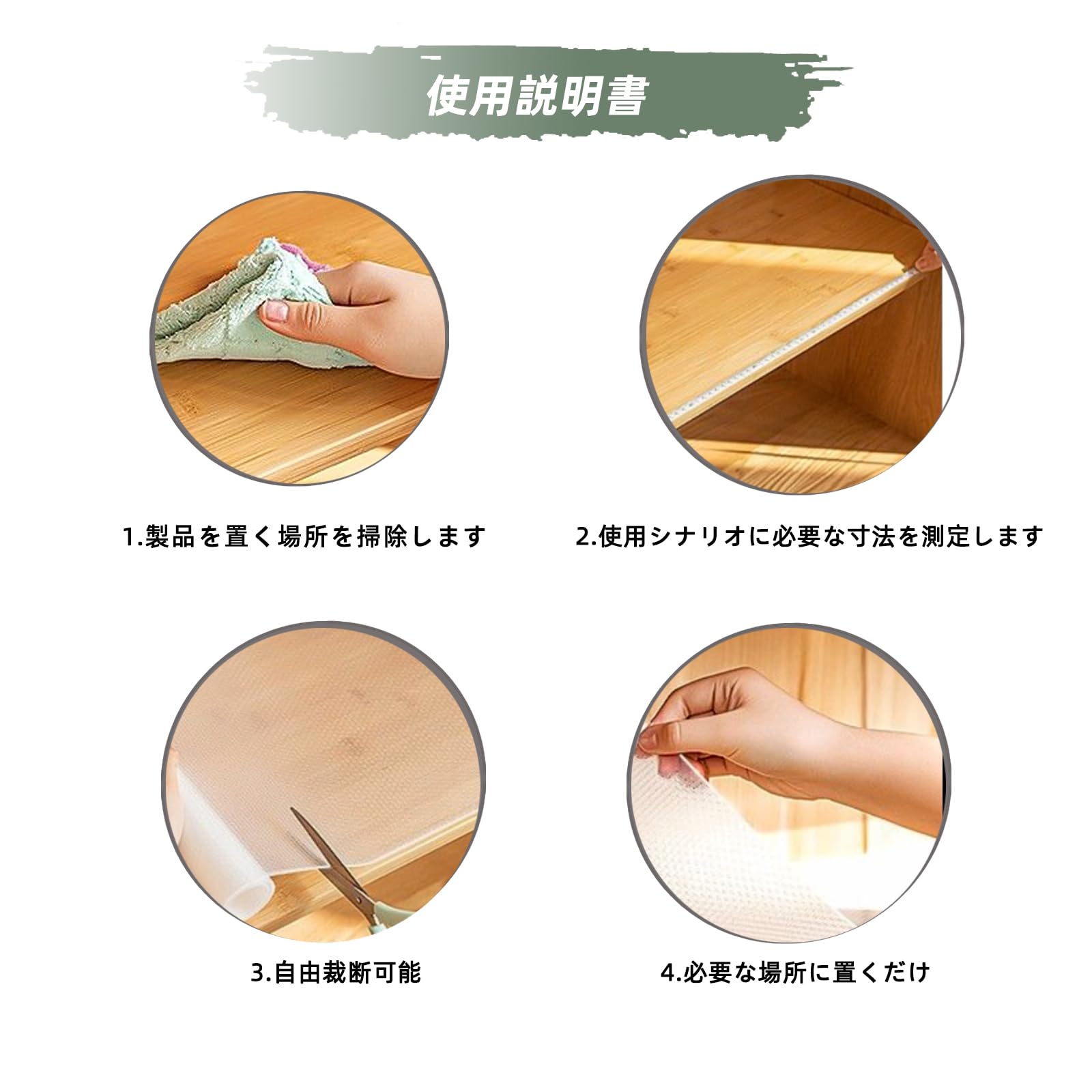 使用説明書

1.製品を置く場所を掃除します

2.使用シナリオに必要な寸法を測定します

3.自由裁断可能

4.必要な場所に置くだけ