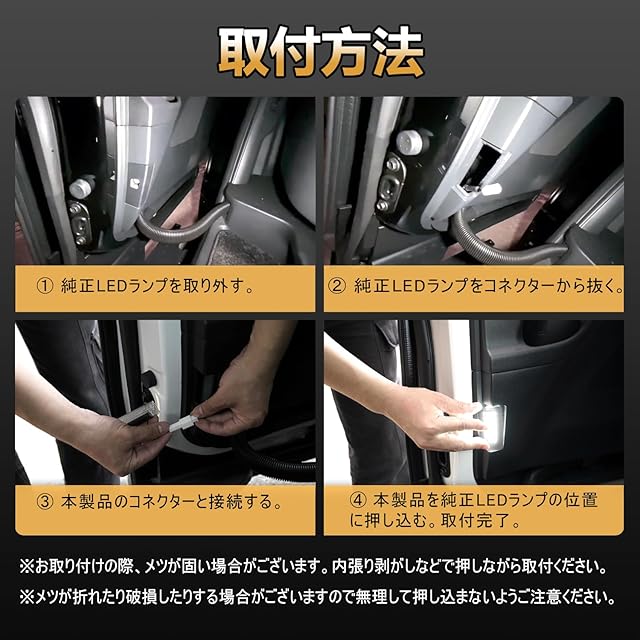 取付方法

① 純正LEDランプを取り外す。

② 純正LEDランプをコネクターから抜く。

③ 本製品のコネクターと接続する。

④ 本製品を純正LEDランプの位置に押し込む。取付完了。

※お取り付けの際、メツが固い場合がございます。内張り剥がしなどで押しながら取付ください。
※メツが折れたり破損したりする場合がございますので無理して押し込まないようご注意ください。