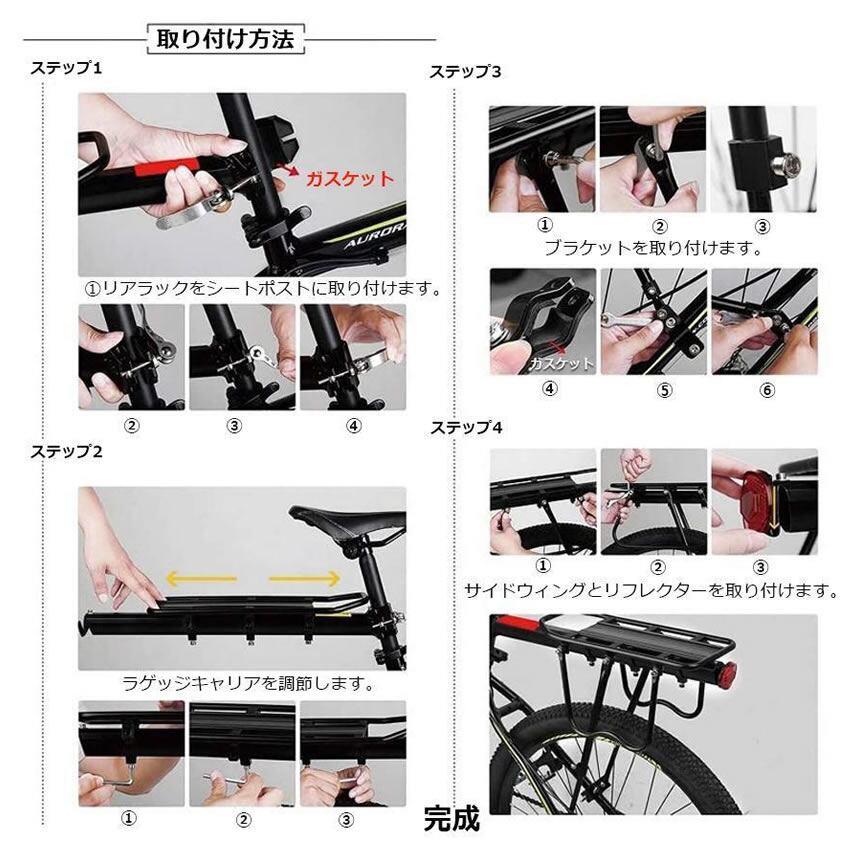 取り付け方法

ステップ1

ガスケット

AURORA

①リアラックをシートポストに取り付けます。

②

③

④

ステップ2

ラゲッジキャリアを調節します。

①

②

③

ステップ3

①

②

③

ブラケットを取り付けます。

ガスケット

④

⑤

⑥

ステップ4

①

②

③

サイドウィングとリフレクターを取り付けます。

完成