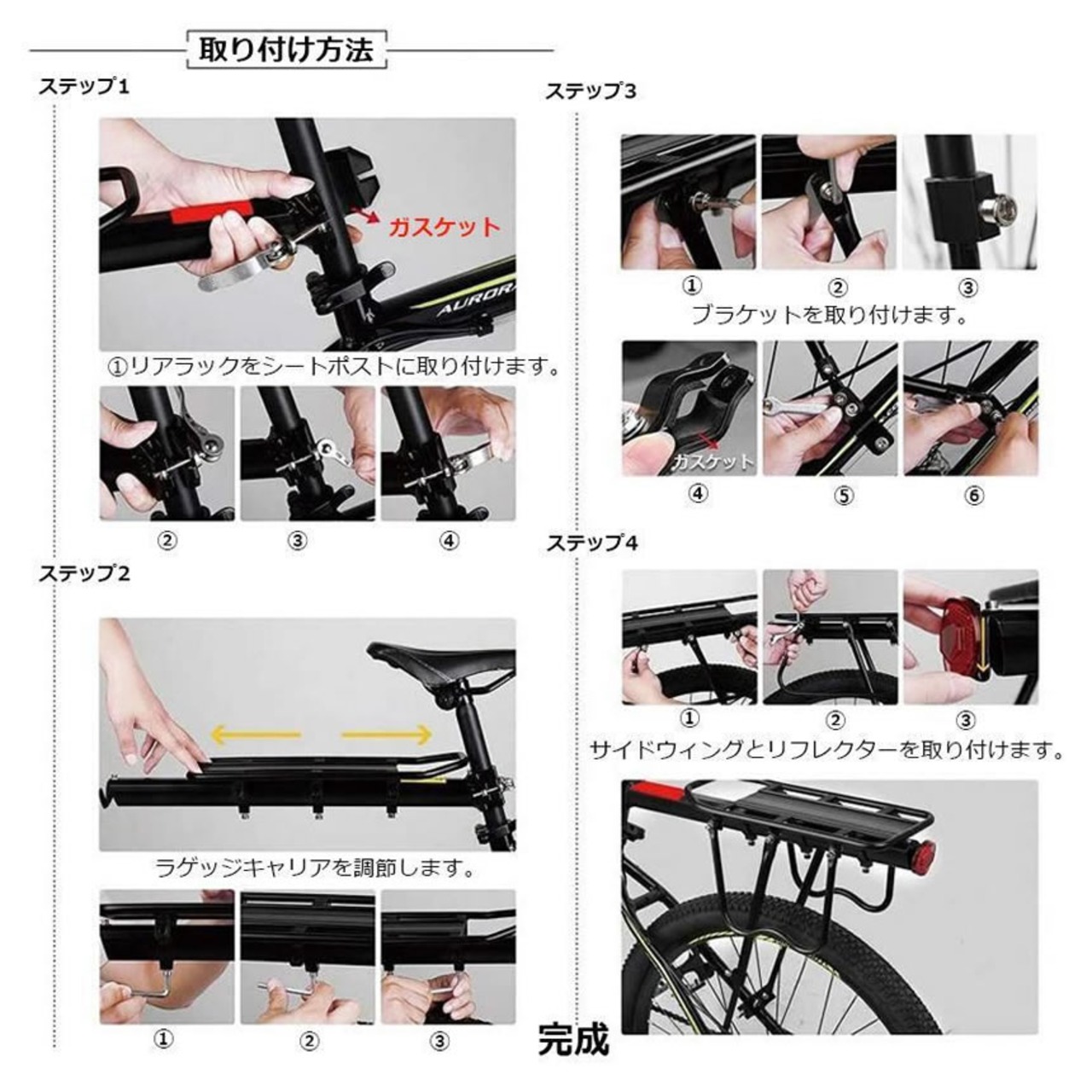 取り付け方法

ステップ1

ガスケット

AURORA

①リアラックをシートポストに取り付けます。

② ③ ④

ステップ2

ラゲッジキャリアを調節します。

① ② ③

ステップ3

① ② ③

ブラケットを取り付けます。

ガスケット

④ ⑤ ⑥

ステップ4

① ② ③

サイドウィングとリフレクターを取り付けます。

完成