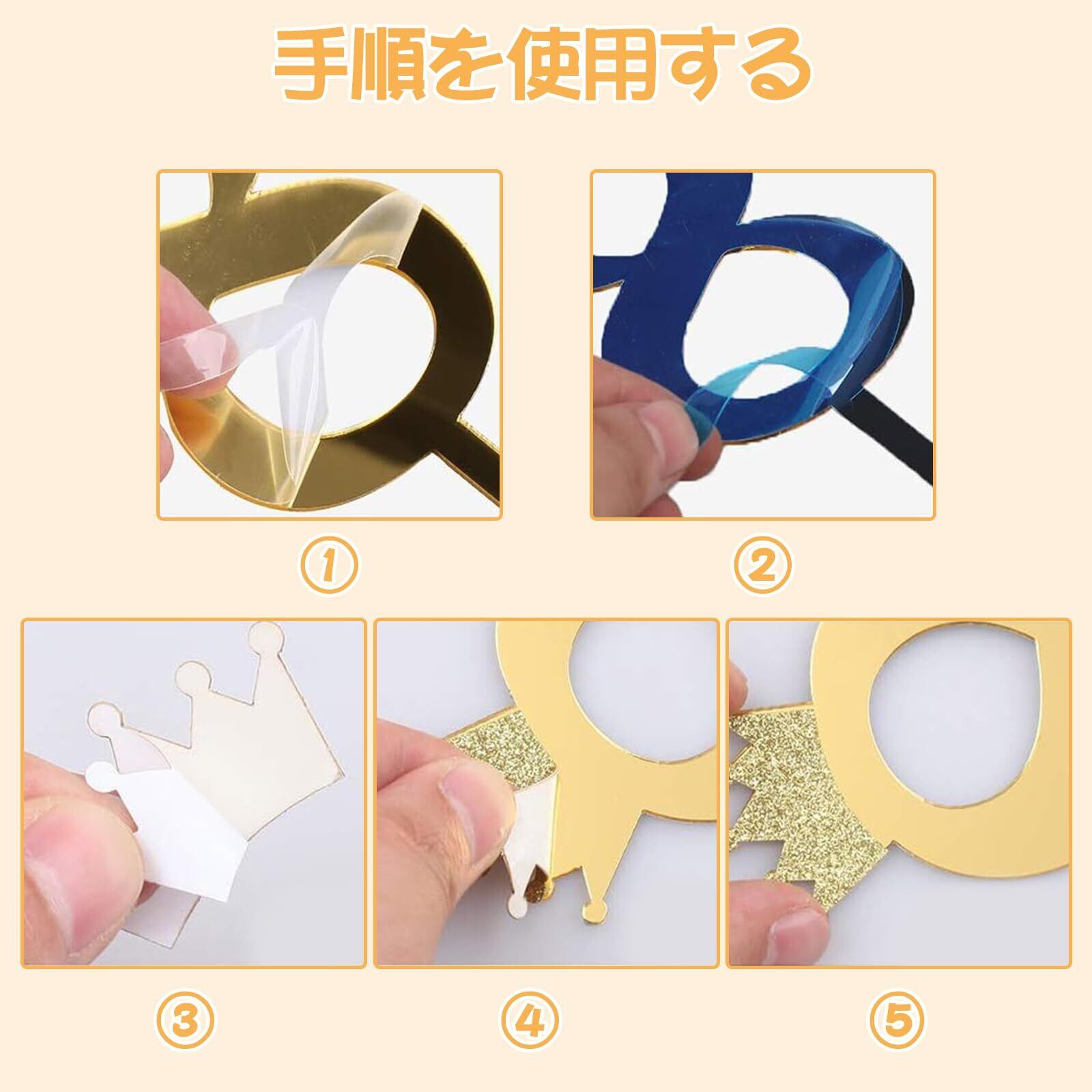 手順を使用する

①

②

③

④

⑤