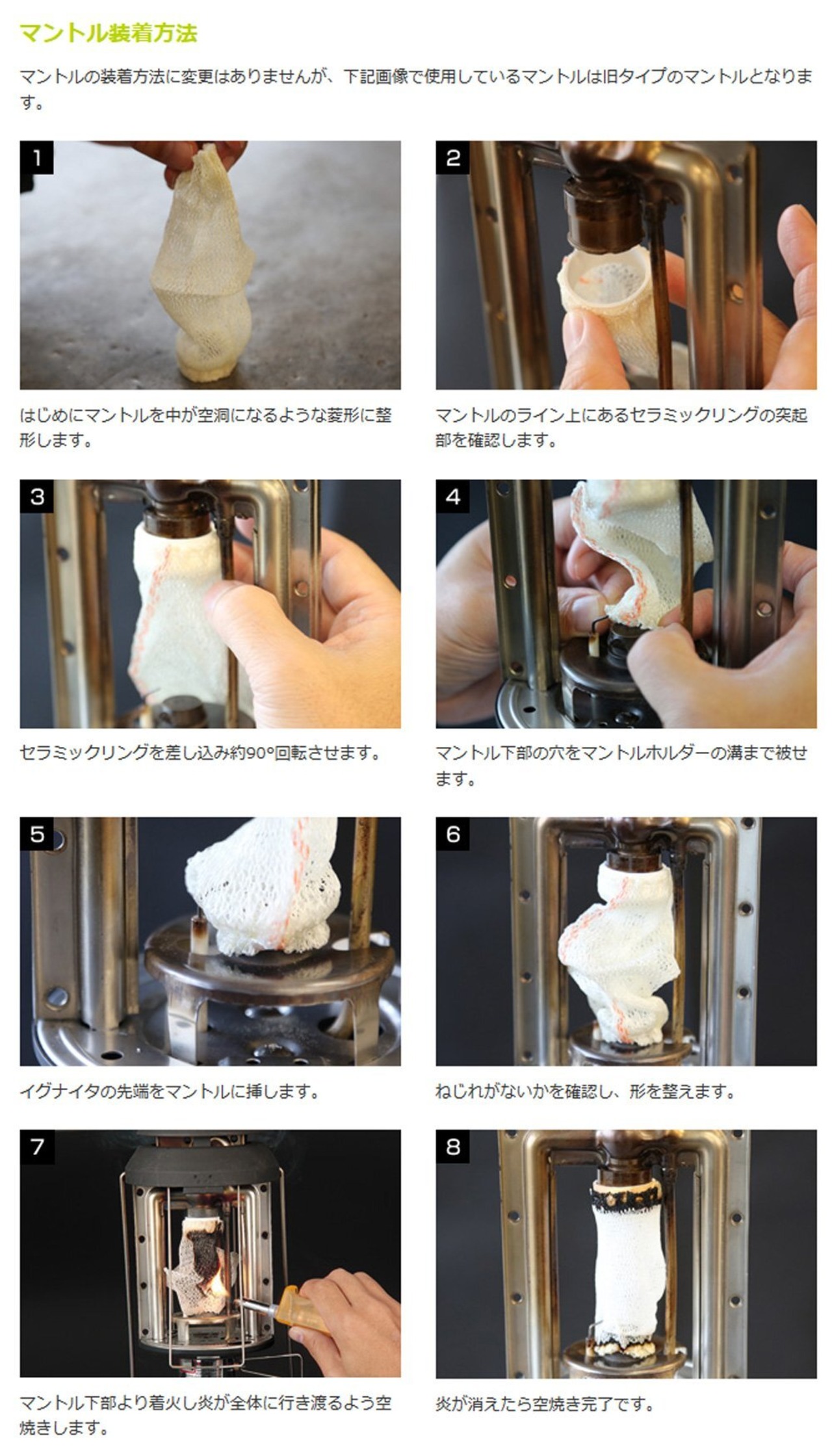 マントル装着方法

マントルの装着方法に変更はありませんが、下記画像で使用しているマントルは旧タイプのマントルとなります。

1

はじめにマントルを中が空洞になるような菱形に整形します。

2

マントルのライン上にあるセラミックリングの突起部を確認します。

3

セラミックリングを差し込み約90°回転させます。

4

マントル下部の穴をマントルホルダーの溝まで被せます。

5

イグナイタの先端をマントルに挿します。

6

ねじれがないかを確認し、形を整えます。

7

マントル下部より着火し炎が全体に行き渡るよう空焼きします。

8

炎が消えたら空焼き完了です。