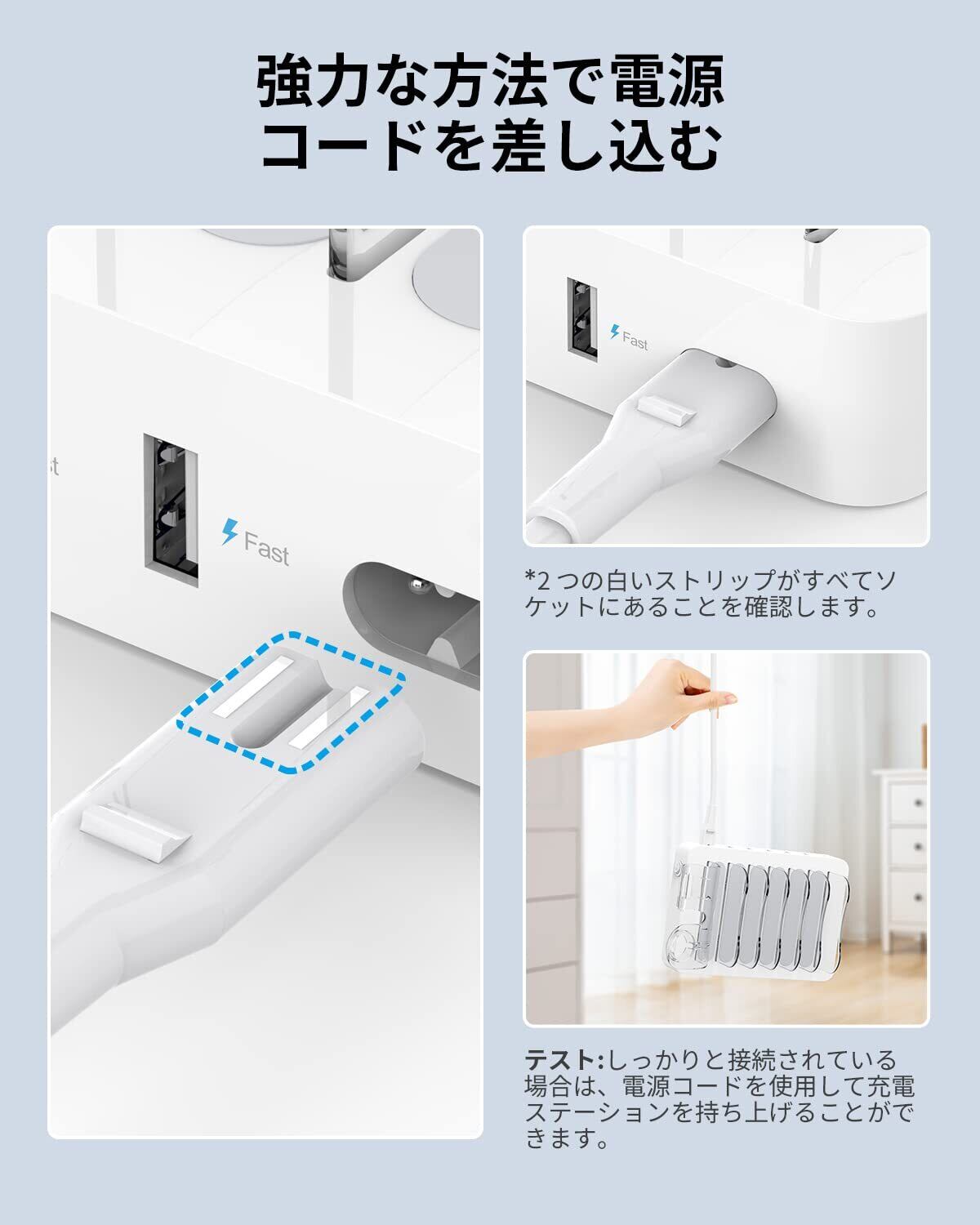 強力な方法で電源コードを差し込む

Fast

Fast

*2 つの白いストリップがすべてソケットにあることを確認します。

テスト:しっかりと接続されている場合は、電源コードを使用して充電ステーションを持ち上げることができます。