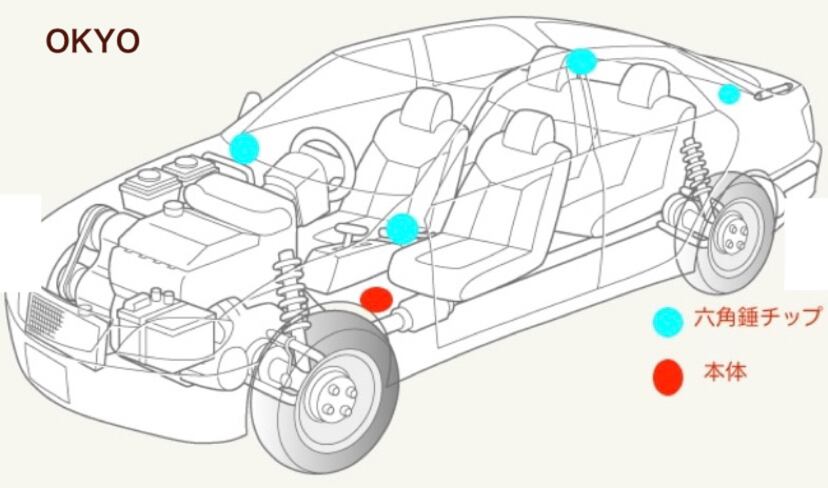 OKYO

六角錘チップ

本体