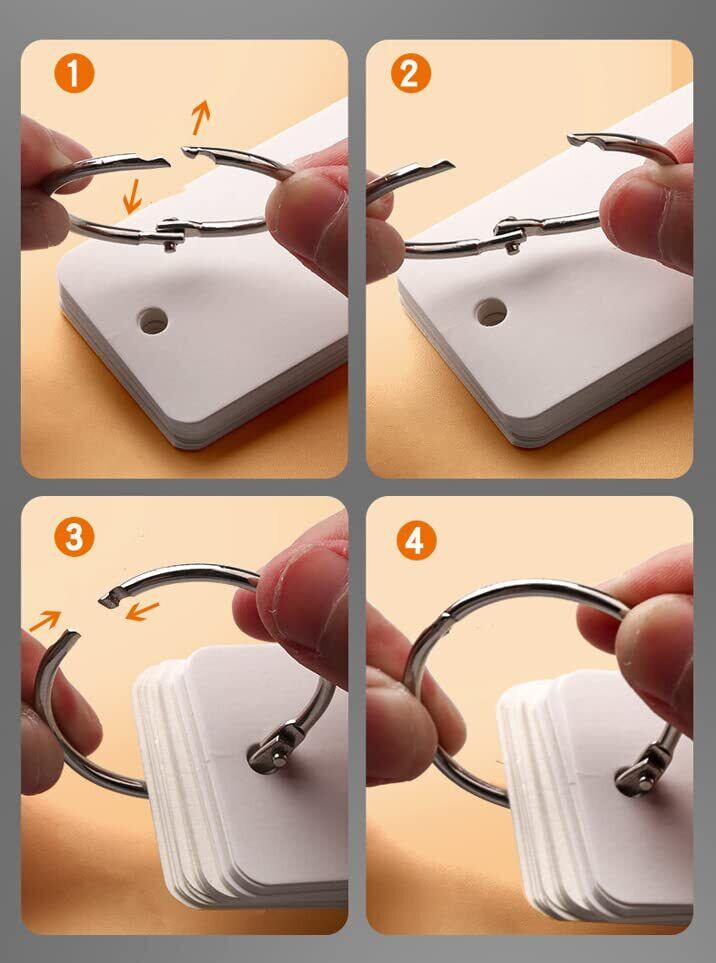 1

2

3

4