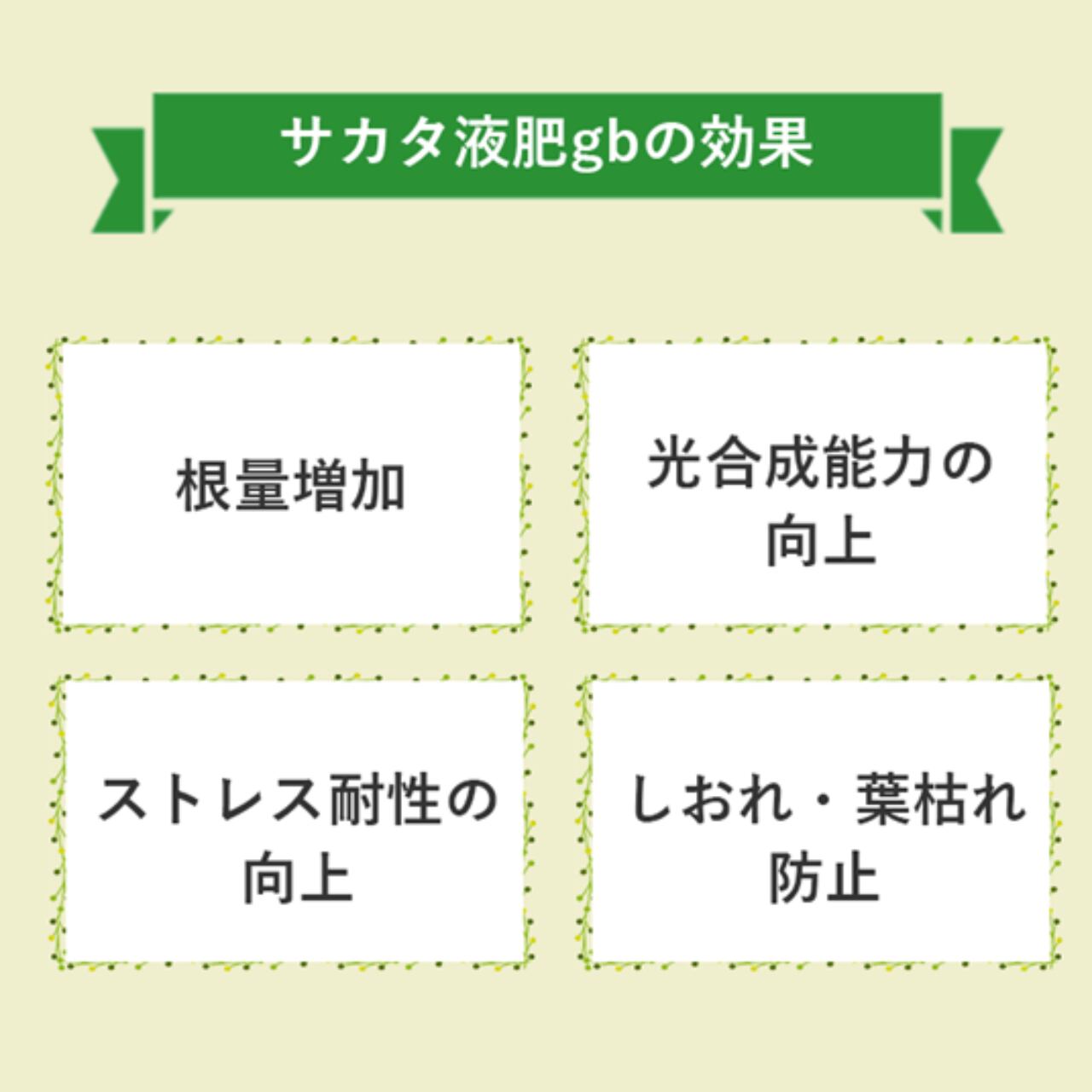 サカタ液肥gbの効果

根量増加

光合成能力の向上

ストレス耐性の向上

しおれ・葉枯れ防止