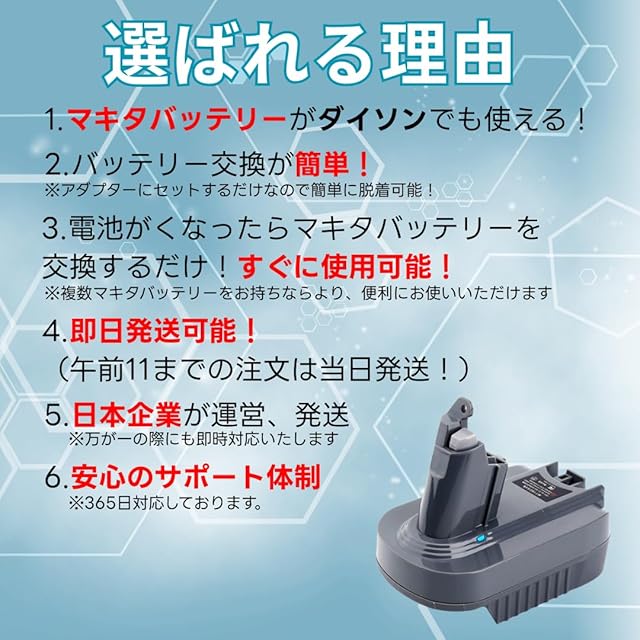 選ばれる理由

1.マキタバッテリーがダイソンでも使える！

2.バッテリー交換が簡単！
※アダプターにセットするだけなので簡単に脱着可能！

3.電池がくなったらマキタバッテリーを交換するだけ！すぐに使用可能！
※複数マキタバッテリーをお持ちならより、便利にお使いいただけます

4.即日発送可能！
（午前11までの注文は当日発送！）

5.日本企業が運営、発送
※万が一の際にも即時対応いたします

6.安心のサポート体制
※365日対応しております。