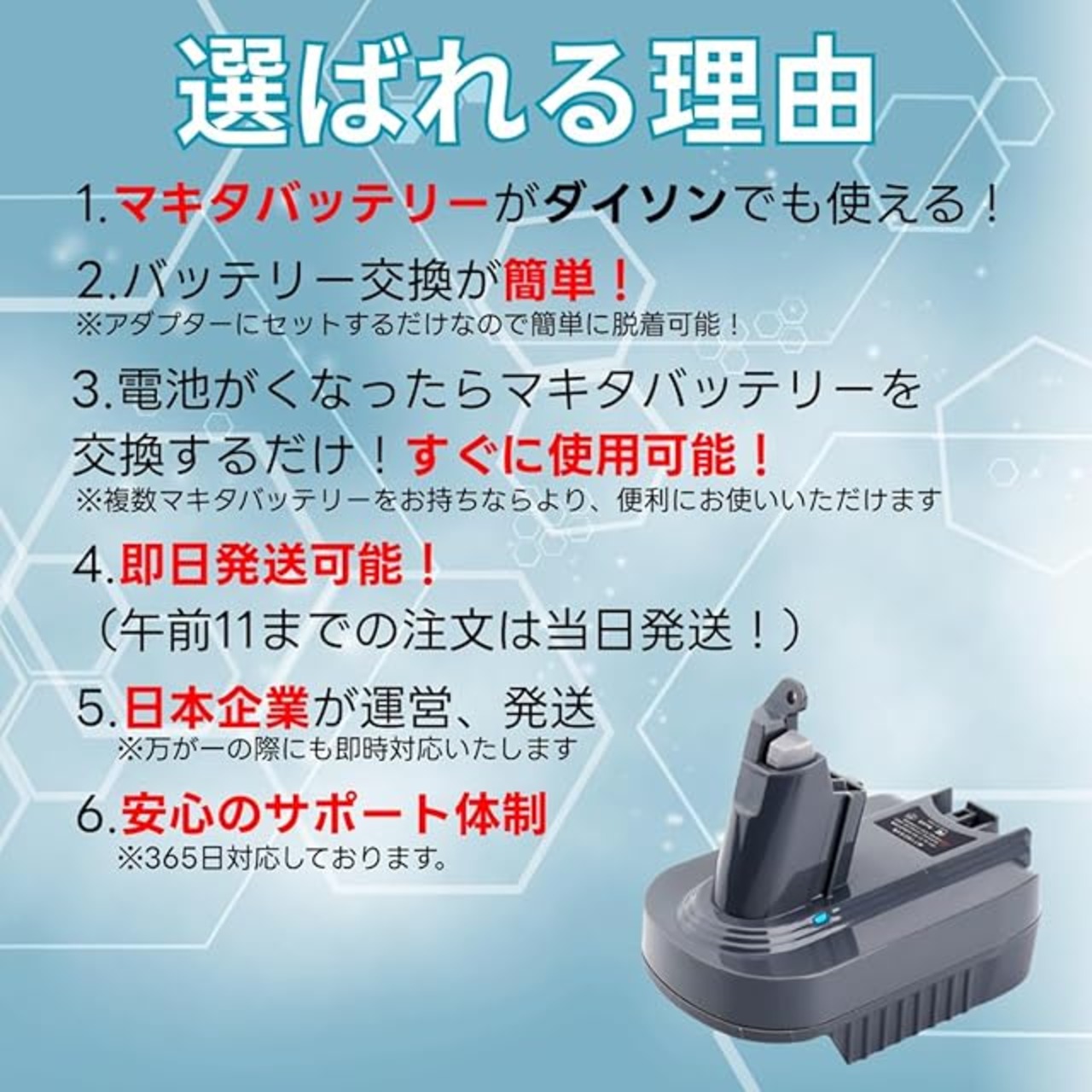 選ばれる理由

1.マキタバッテリーがダイソンでも使える！

2.バッテリー交換が簡単！
※アダプターにセットするだけなので簡単に脱着可能！

3.電池がくなったらマキタバッテリーを交換するだけ！すぐに使用可能！
※複数マキタバッテリーをお持ちならより、便利にお使いいただけます

4.即日発送可能！
（午前11までの注文は当日発送！）

5.日本企業が運営、発送
※万が一の際にも即時対応いたします

6.安心のサポート体制
※365日対応しております。