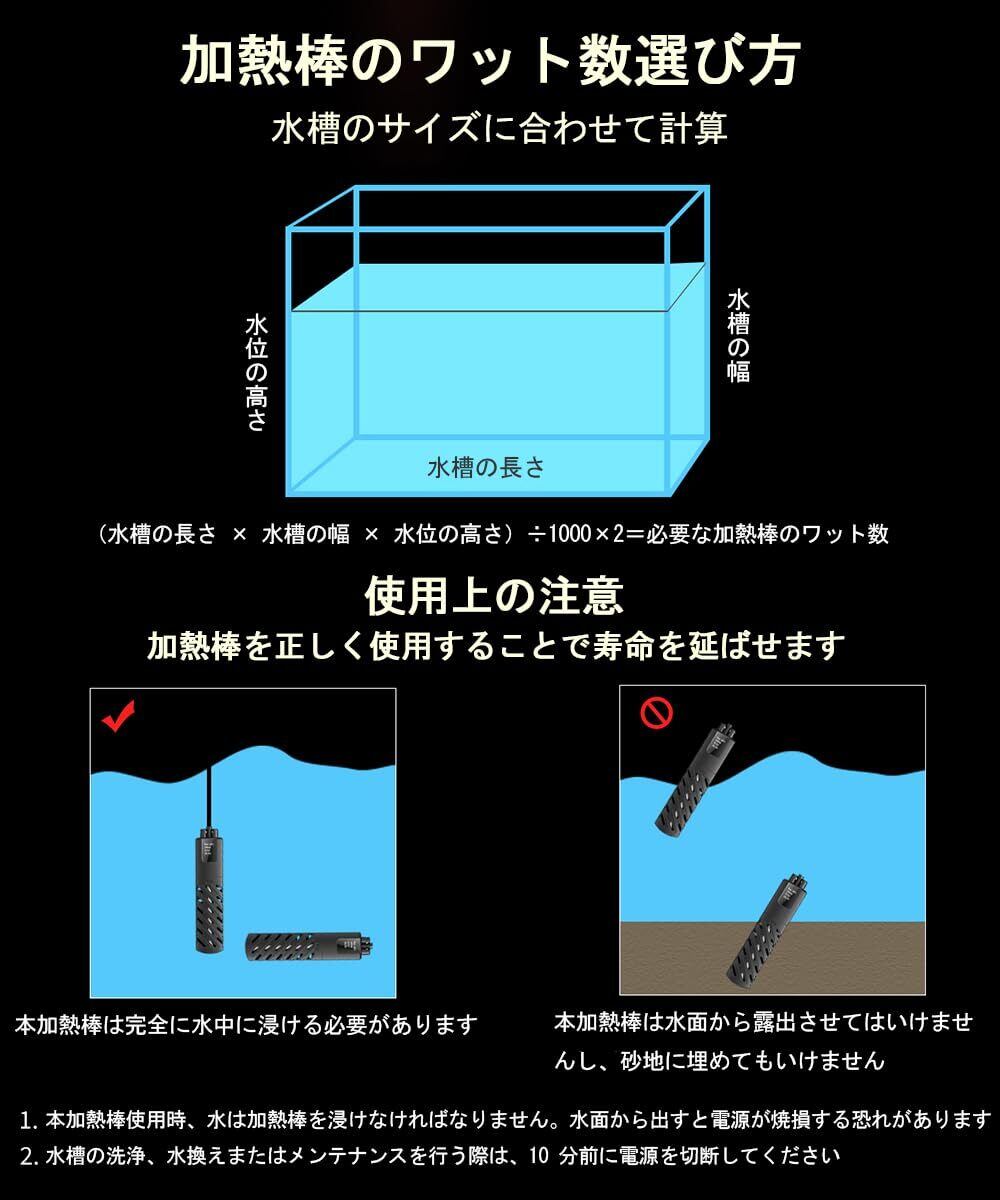 加熱棒のワット数選び方

水槽のサイズに合わせて計算

水位の高さ

水槽の幅

水槽の長さ

（水槽の長さ × 水槽の幅 × 水位の高さ）÷1000×2＝必要な加熱棒のワット数

使用上の注意

加熱棒を正しく使用することで寿命を延ばせます

本加熱棒は完全に水中に浸ける必要があります

本加熱棒は水面から露出させてはいけませんし、砂地に埋めてもいけません

1. 本加熱棒使用時、水は加熱棒を浸けなければなりません。水面から出すと電源が焼損する恐れがあります

2. 水槽の洗浄、水換えまたはメンテナンスを行う際は、10 分前に電源を切断してください