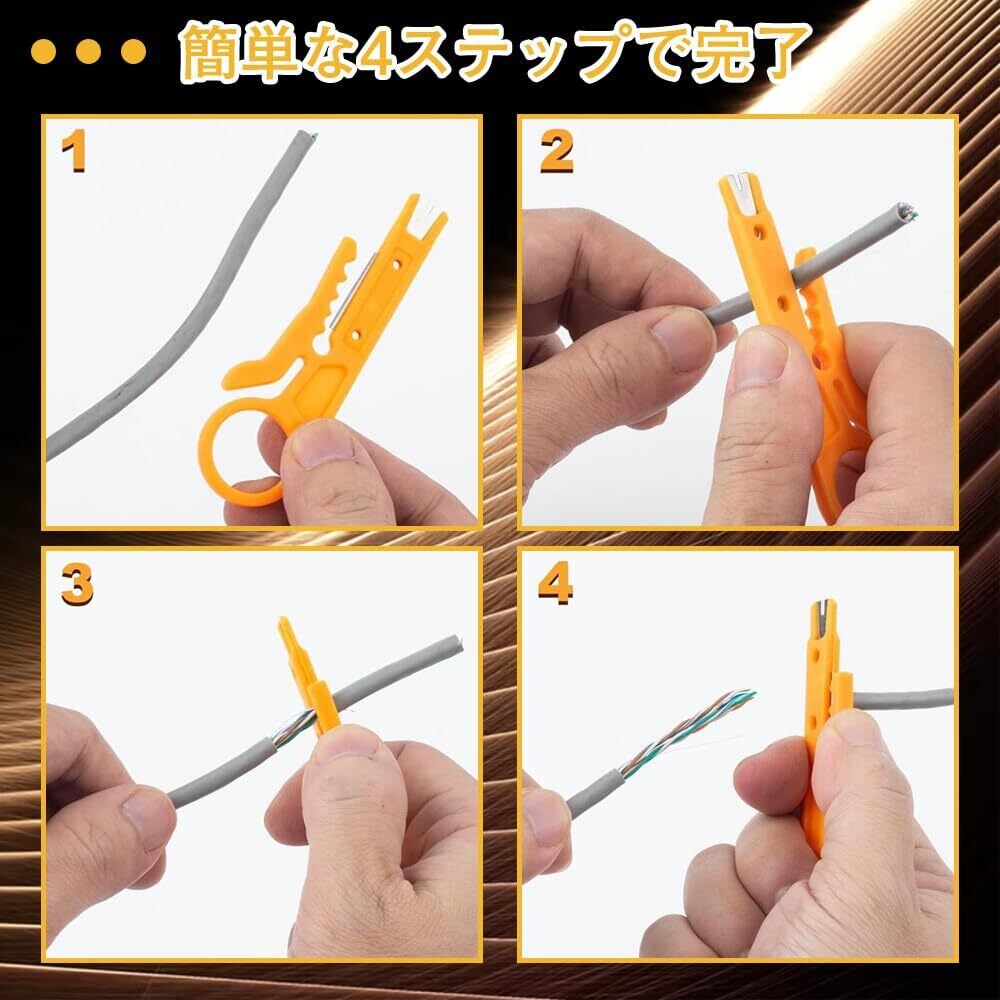 簡単な4ステップで完了

1

2

3

4