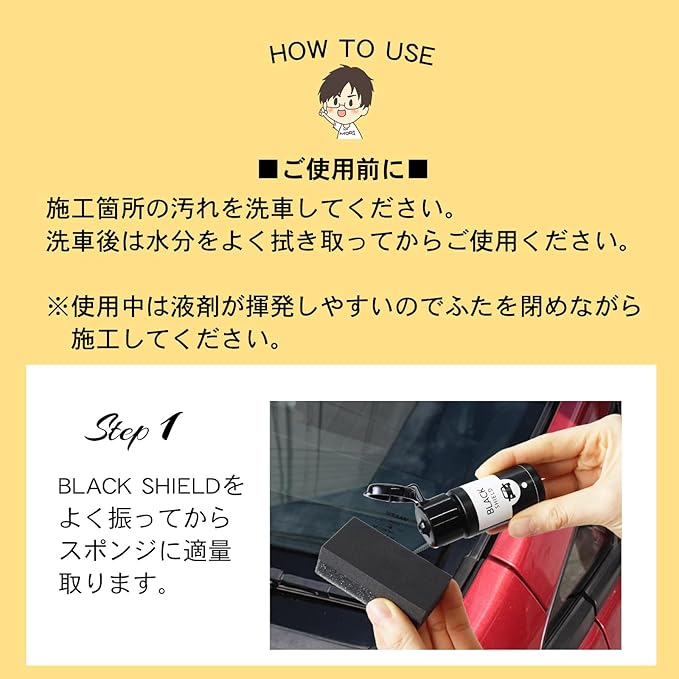 HOW TO USE

■ご使用前に■

施工箇所の汚れを洗車してください。
洗車後は水分をよく拭き取ってからご使用ください。

※使用中は液剤が揮発しやすいのでふたを閉めながら施工してください。

Step 1

BLACK SHIELDをよく振ってからスポンジに適量取ります。

BLACK SHIELD