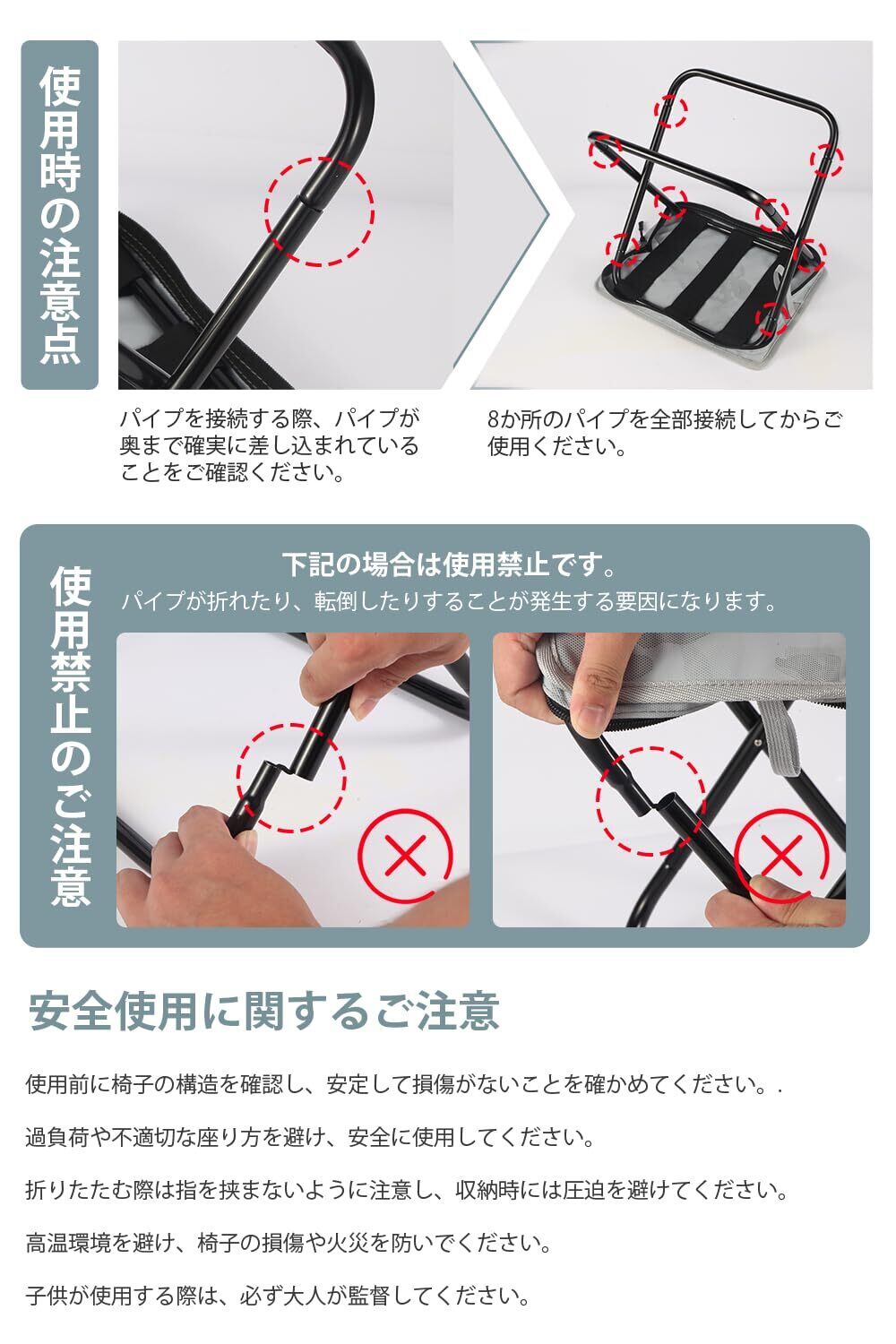 使用時の注意点

パイプを接続する際、パイプが奥まで確実に差し込まれていることをご確認ください。

8か所のパイプを全部接続してからご使用ください。

使用禁止のご注意

下記の場合は使用禁止です。
パイプが折れたり、転倒したりすることが発生する要因になります。

安全使用に関するご注意

使用前に椅子の構造を確認し、安定して損傷がないことを確かめてください。.

過負荷や不適切な座り方を避け、安全に使用してください。

折りたたむ際は指を挟まないように注意し、収納時には圧迫を避けてください。

高温環境を避け、椅子の損傷や火災を防いでください。

子供が使用する際は、必ず大人が監督してください。