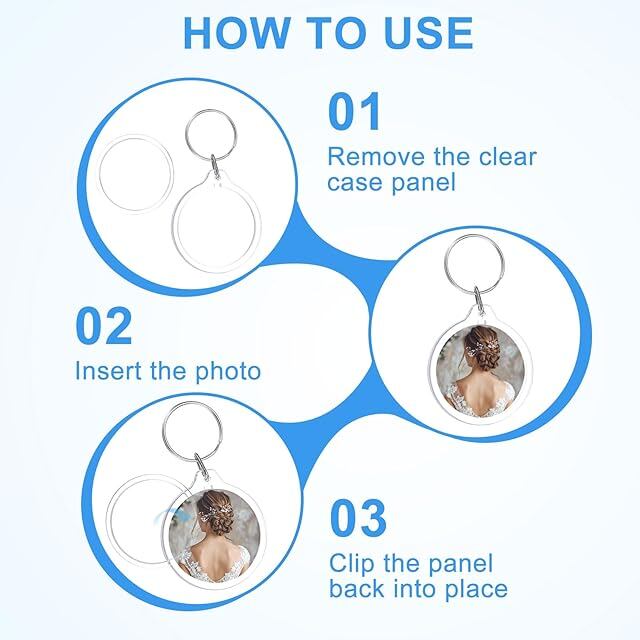 HOW TO USE

01
Remove the clear case panel

02
Insert the photo

03
Clip the panel back into place