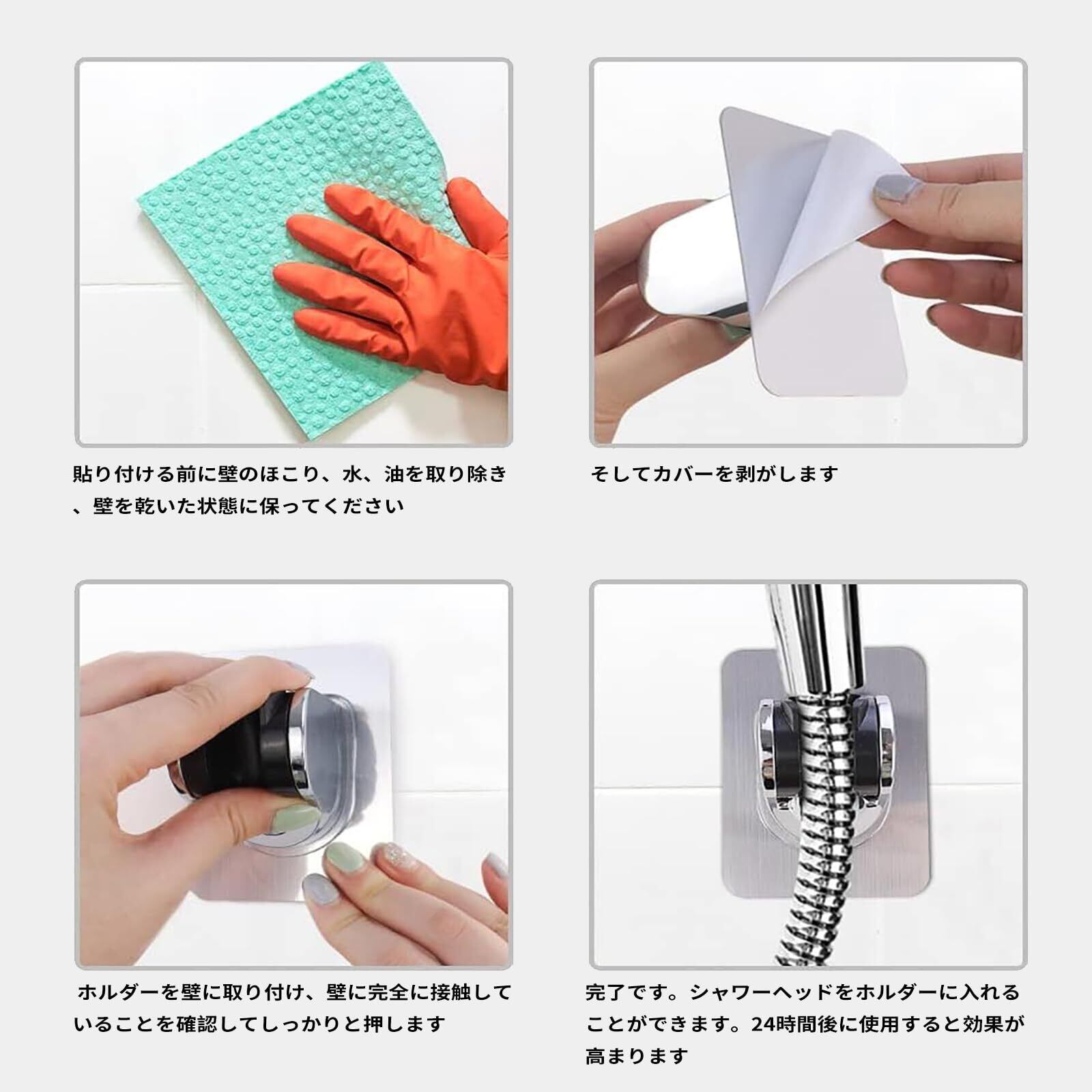 貼り付ける前に壁のほこり、水、油を取り除き、壁を乾いた状態に保ってください

そしてカバーを剥がします

ホルダーを壁に取り付け、壁に完全に接触していることを確認してしっかりと押します

完了です。シャワーヘッドをホルダーに入れることができます。24時間後に使用すると効果が高まります