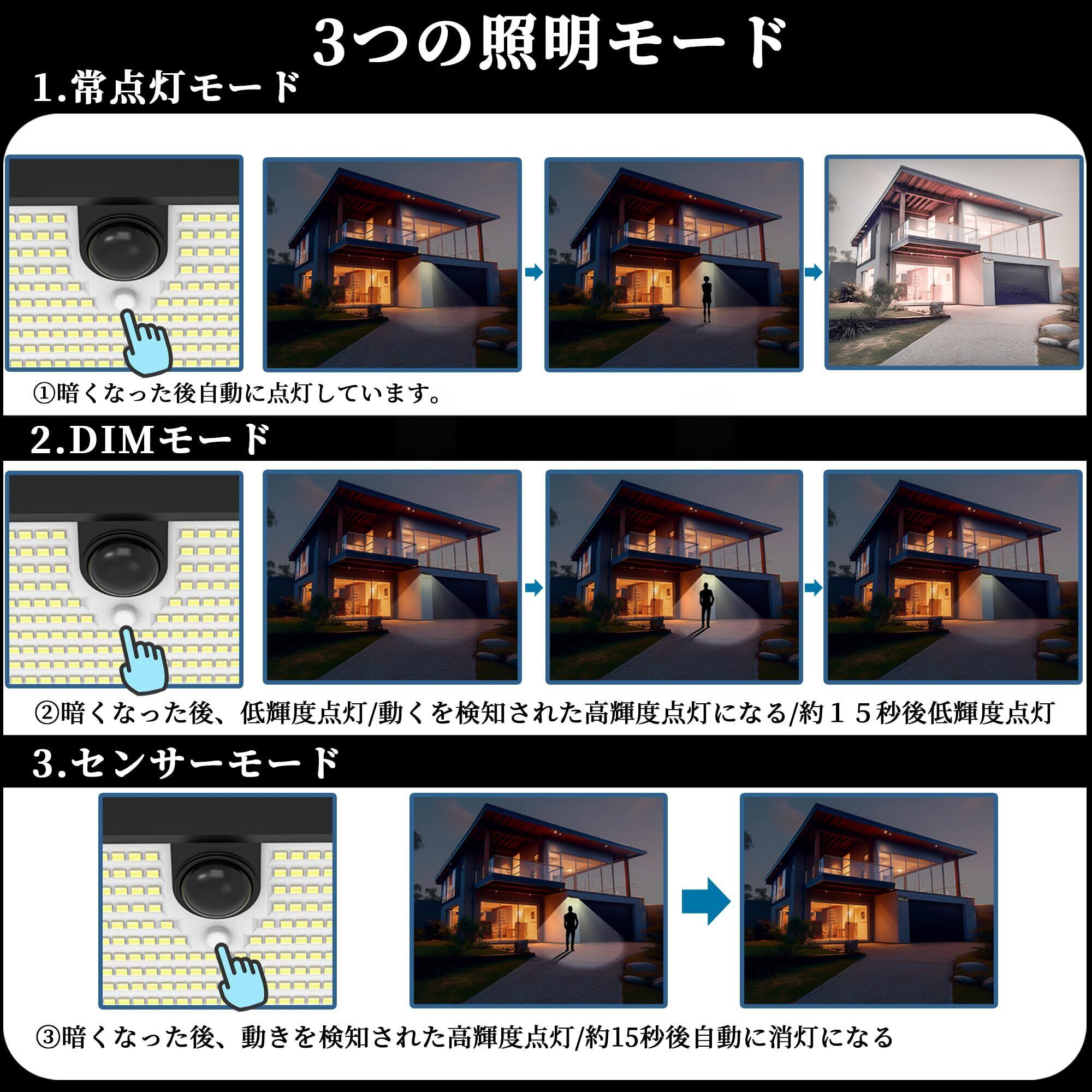 3つの照明モード

1.常点灯モード

①暗くなった後自動に点灯しています。

2.DIMモード

②暗くなった後、低輝度点灯/動くを検知された高輝度点灯になる/約１５秒後低輝度点灯

3.センサーモード

③暗くなった後、動きを検知された高輝度点灯/約15秒後自動に消灯になる