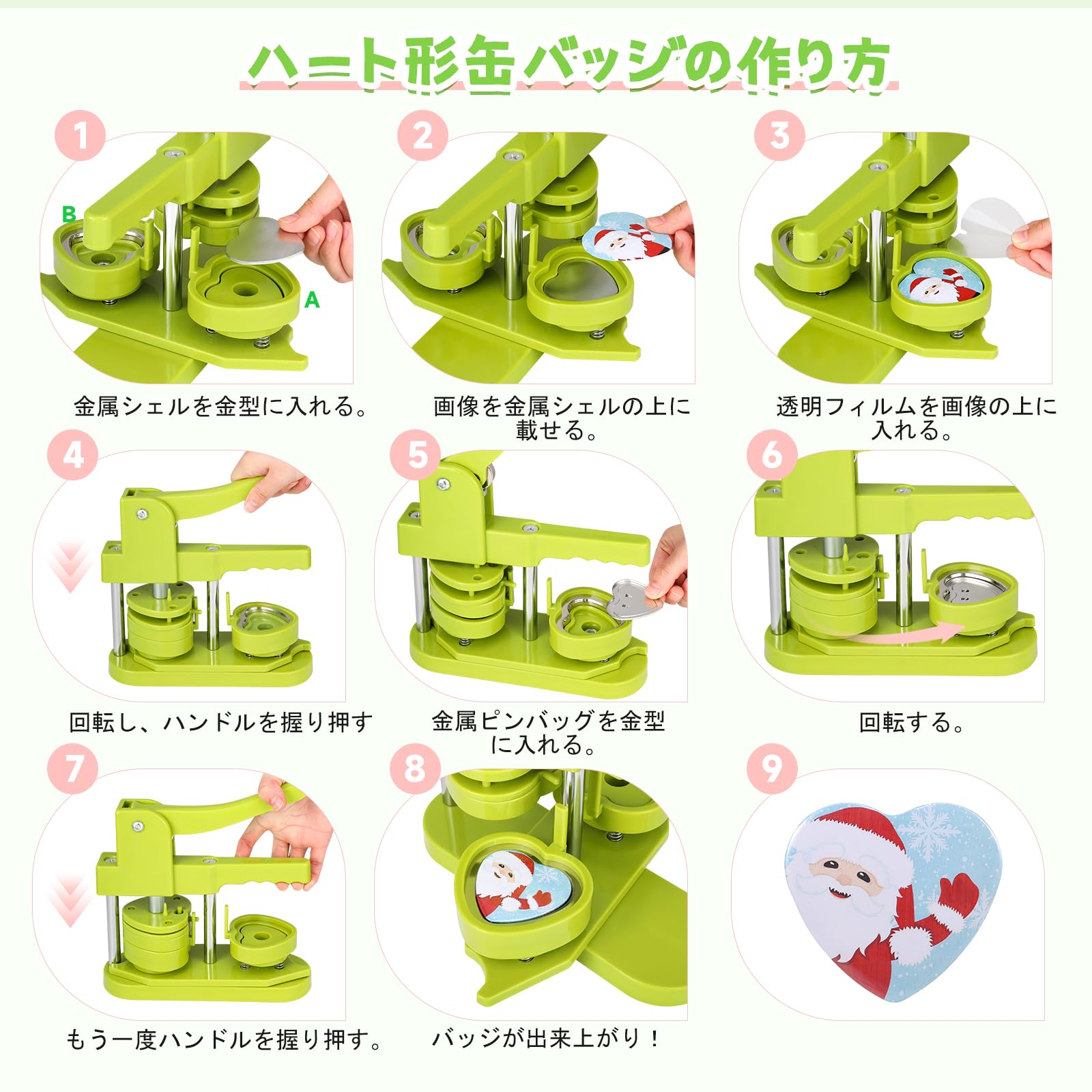 ハート形缶バッジの作り方

1

B

A

金属シェルを金型に入れる。

2

画像を金属シェルの上に載せる。

3

透明フィルムを画像の上に入れる。

4

回転し、ハンドルを握り押す

5

金属ピンバッグを金型に入れる。

6

回転する。

7

もう一度ハンドルを握り押す。

8

バッジが出来上がり！

9