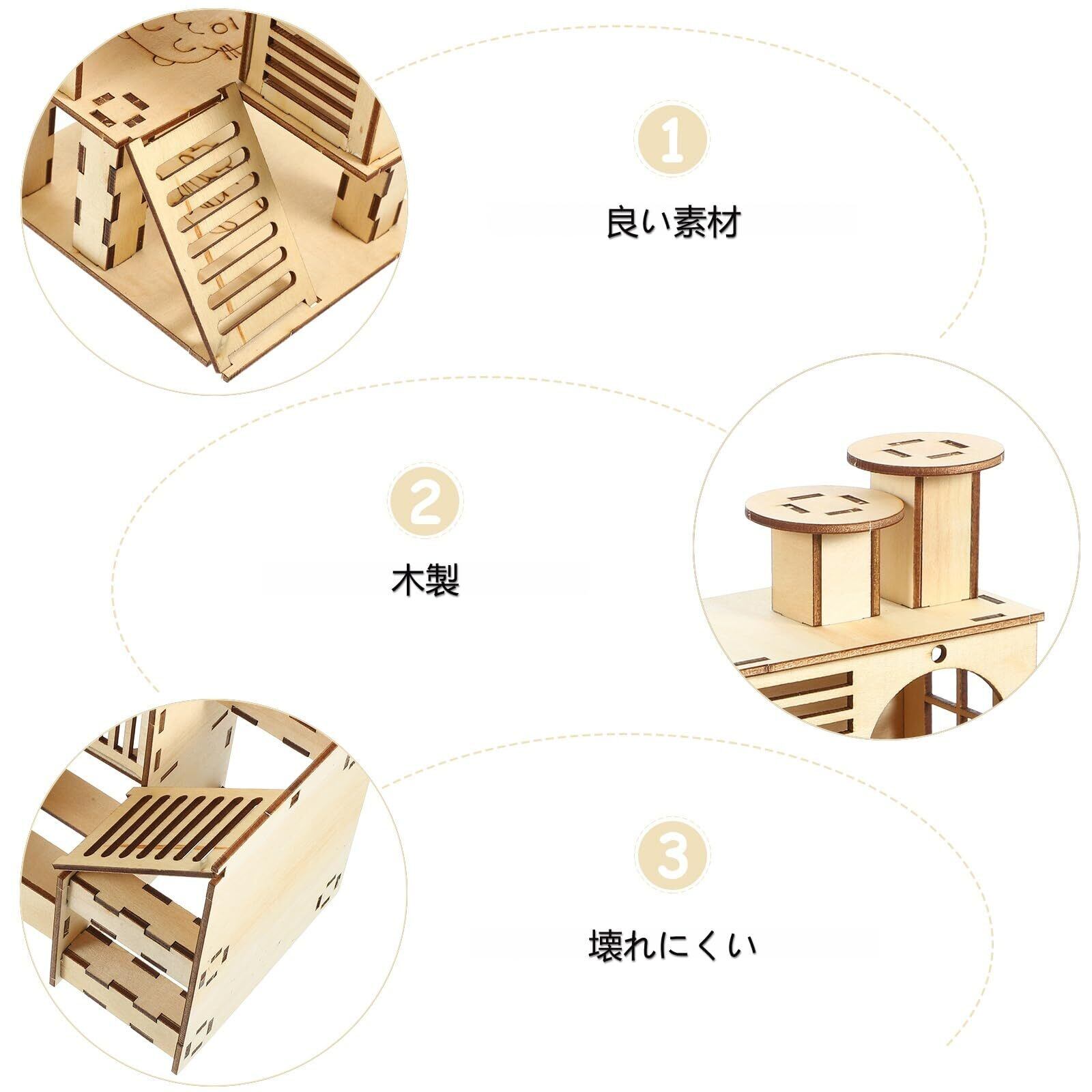 1

良い素材

2

木製

3

壊れにくい