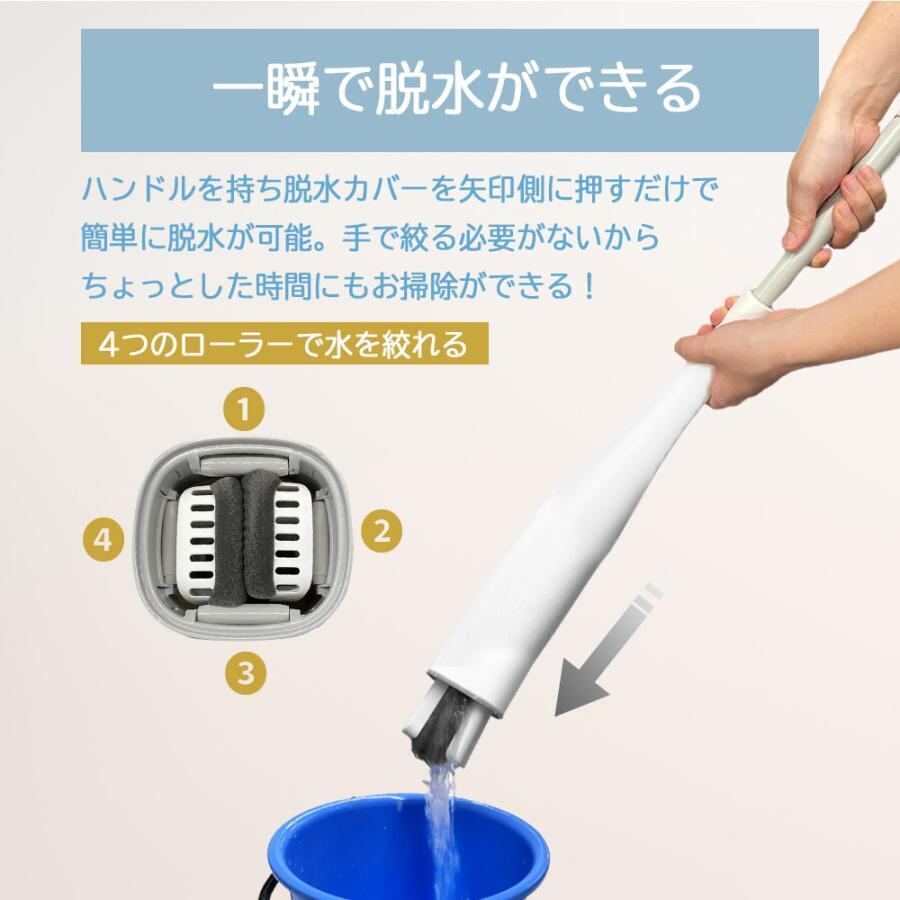 一瞬で脱水ができる

ハンドルを持ち脱水カバーを矢印側に押すだけで簡単に脱水が可能。手で絞る必要がないからちょっとした時間にもお掃除ができる！

4つのローラーで水を絞れる

1

4

2

3