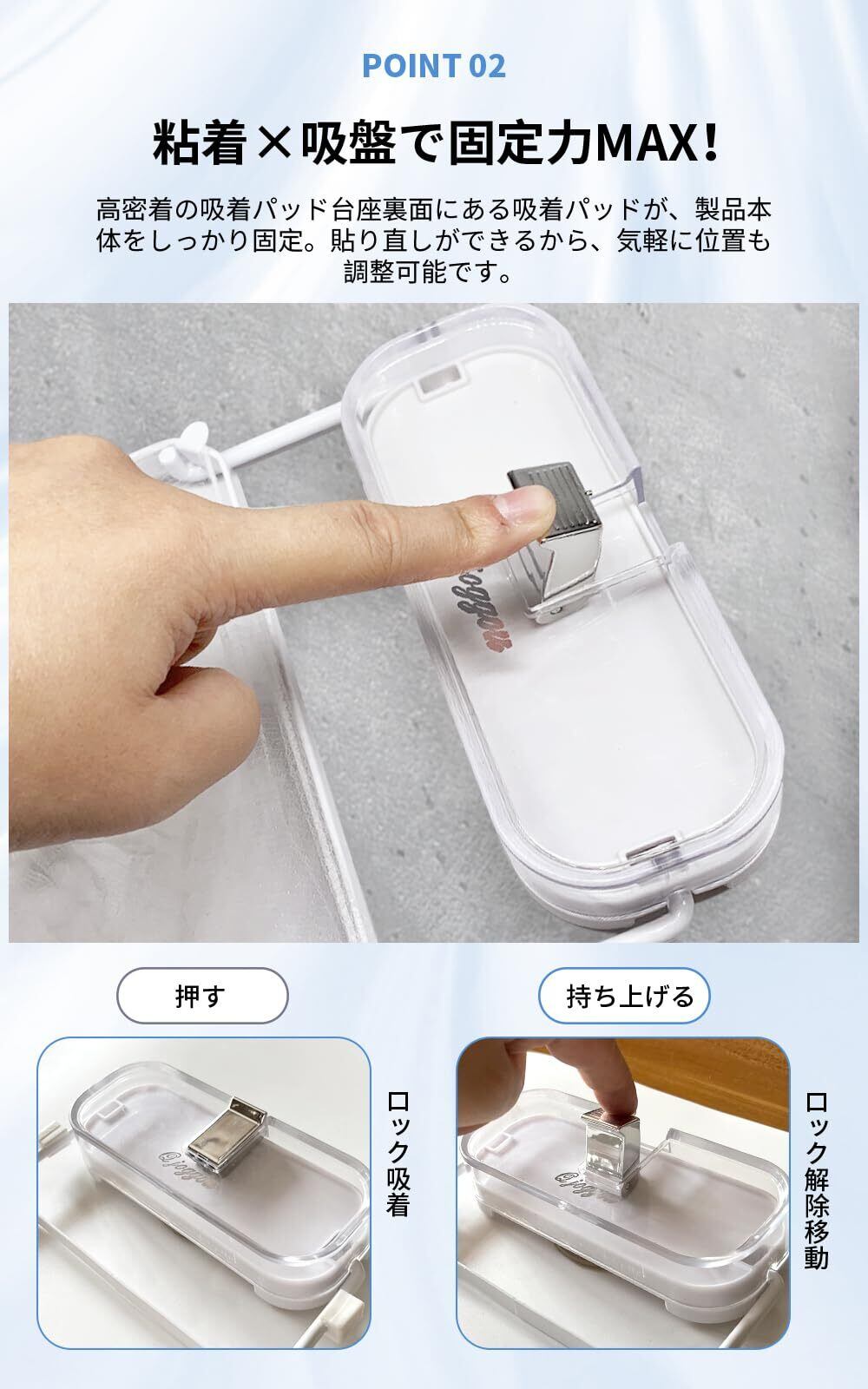 POINT 02

粘着×吸盤で固定力MAX!

高密着の吸着パッド台座裏面にある吸着パッドが、製品本体をしっかり固定。貼り直しができるから、気軽に位置も調整可能です。

押す

ロック吸着

持ち上げる

ロック解除移動