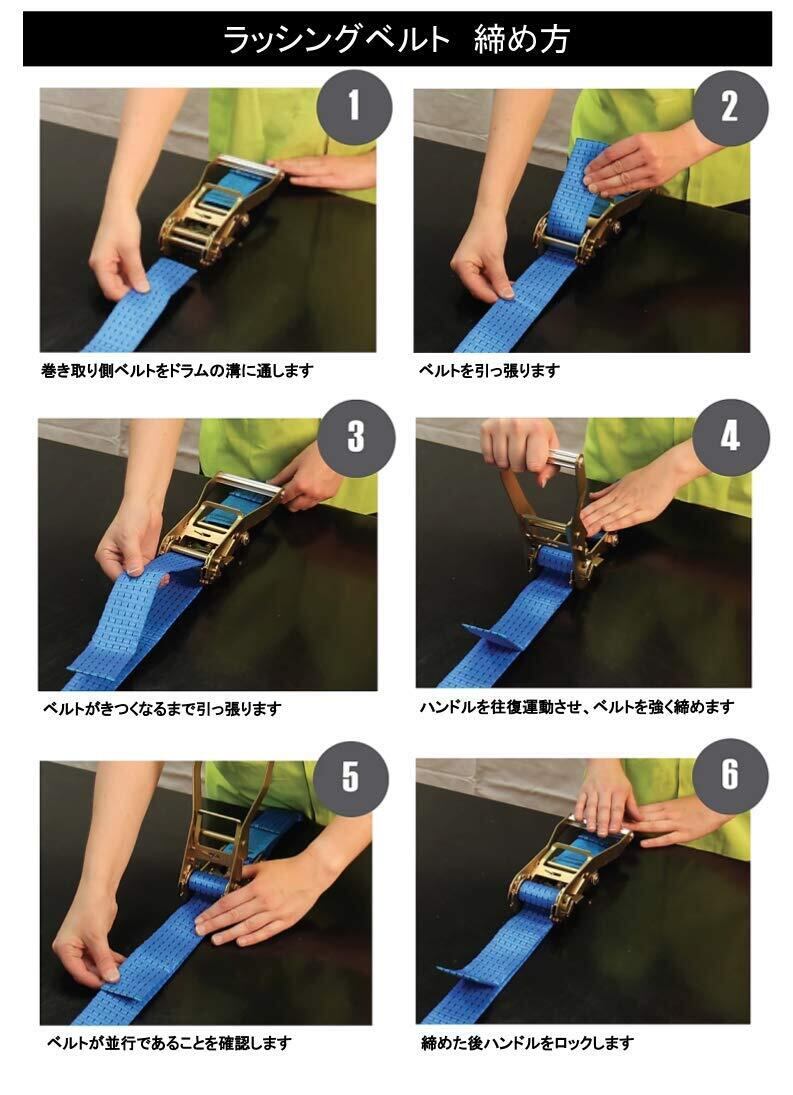 ラッシングベルト　締め方

1

巻き取り側ベルトをドラムの溝に通します

2

ベルトを引っ張ります

3

ベルトがきつくなるまで引っ張ります

4

ハンドルを往復運動させ、ベルトを強く締めます

5

ベルトが並行であることを確認します

6

締めた後ハンドルをロックします