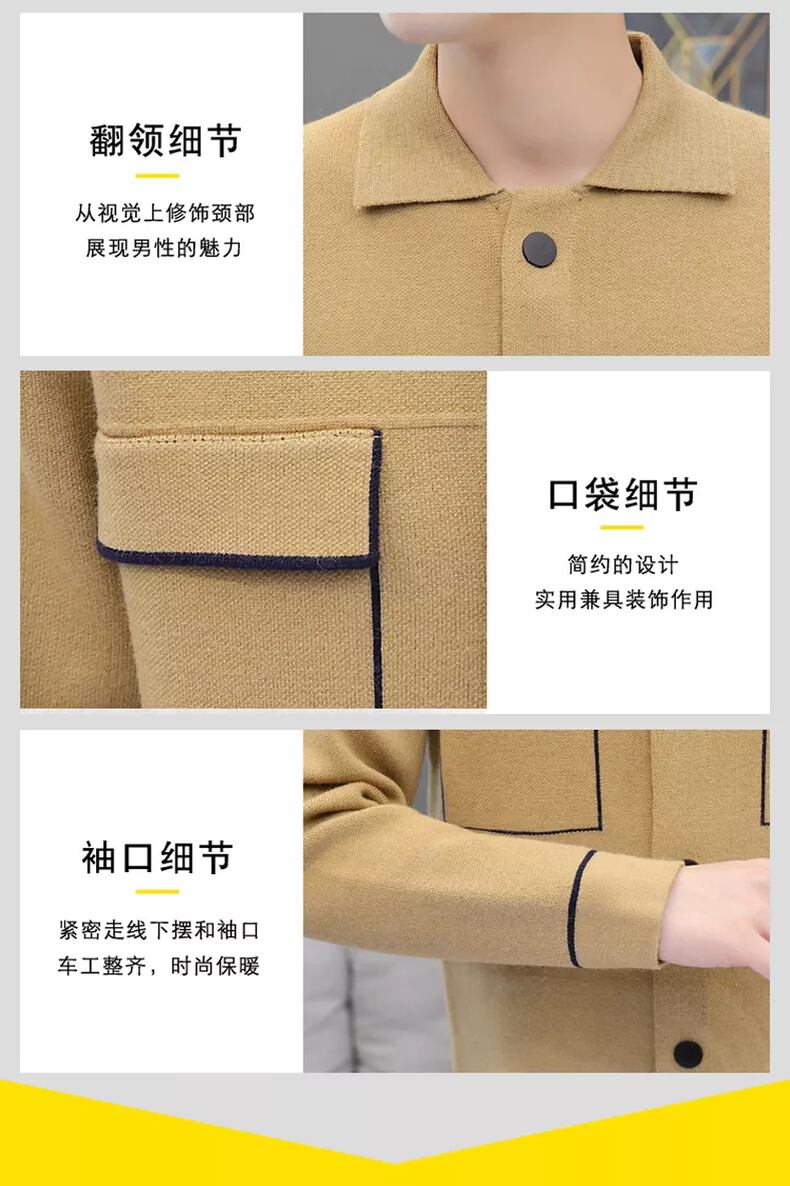 翻领细节

从视觉上修饰颈部
展现男性的魅力

口袋细节

简约的设计
实用兼具装饰作用

袖口细节

紧密走线下摆和袖口
车工整齐，时尚保暖