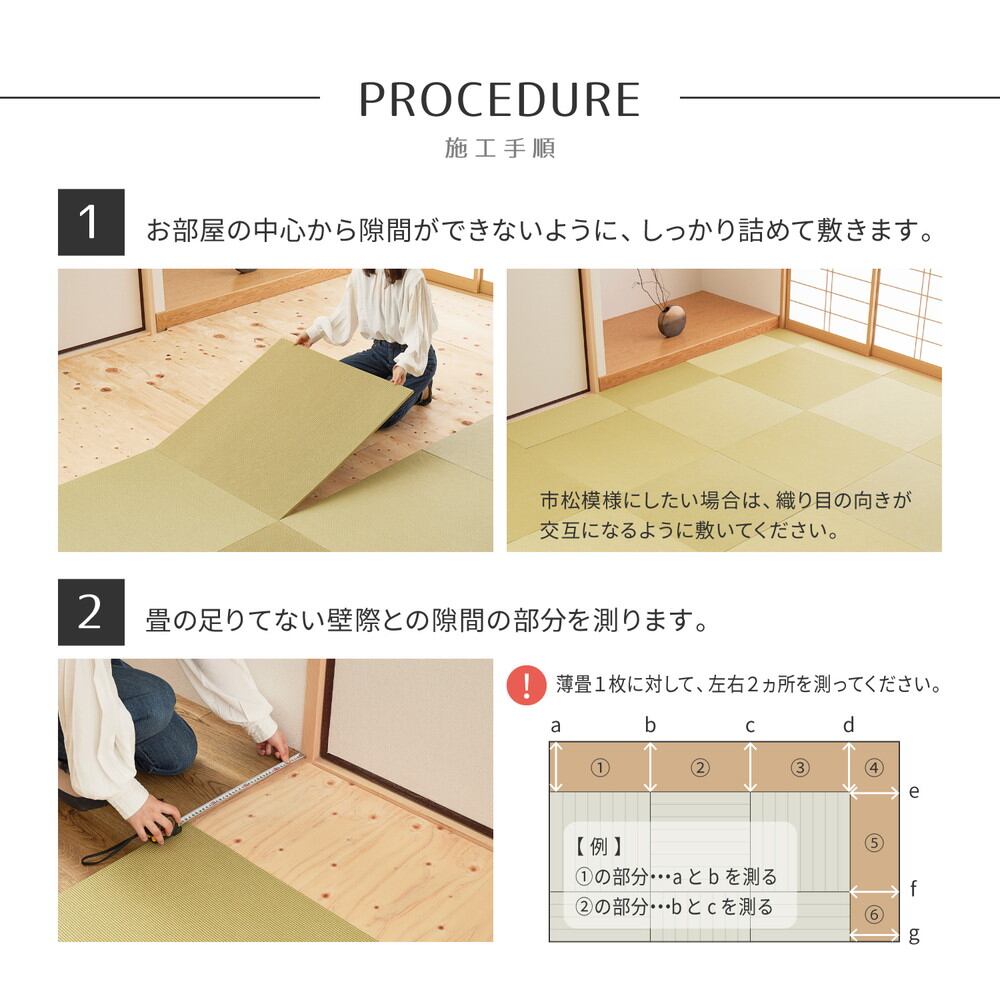 PROCEDURE
施工手順

1 お部屋の中心から隙間ができないように、しっかり詰めて敷きます。

市松模様にしたい場合は、織り目の向きが交互になるように敷いてください。

2 畳の足りてない壁際との隙間の部分を測ります。

! 薄畳1枚に対して、左右2ヵ所を測ってください。

a b c d
① ② ③ ④
e
⑤
f
⑥
g

【例】
①の部分…aとbを測る
②の部分…bとcを測る