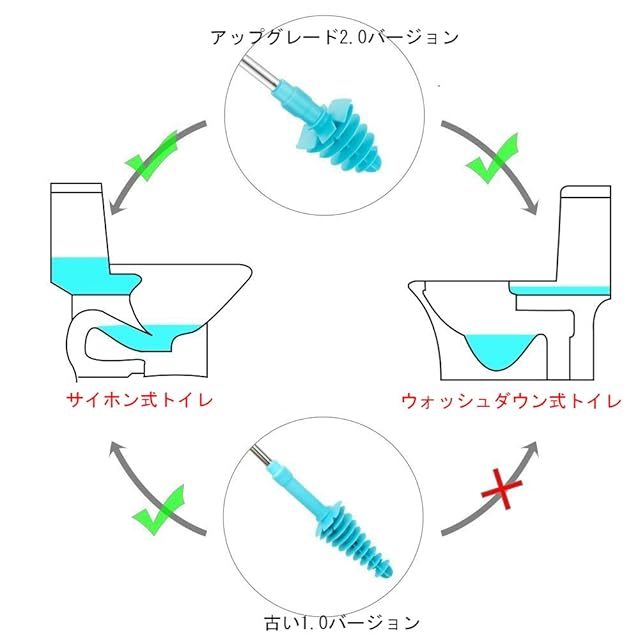 アップグレード2.0バージョン

サイホン式トイレ

ウォッシュダウン式トイレ

古い1.0バージョン