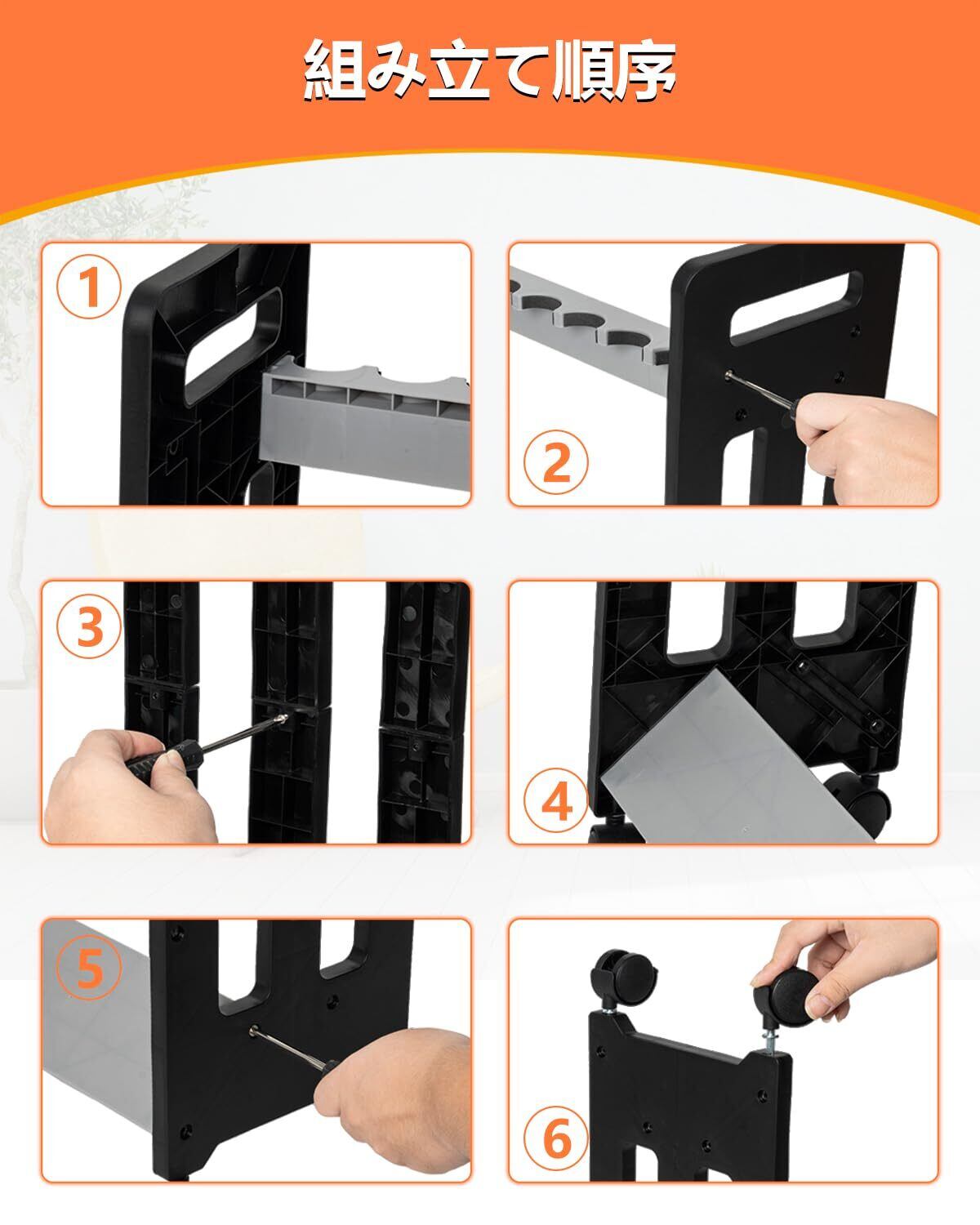 組み立て順序

1

2

3

4

5

6