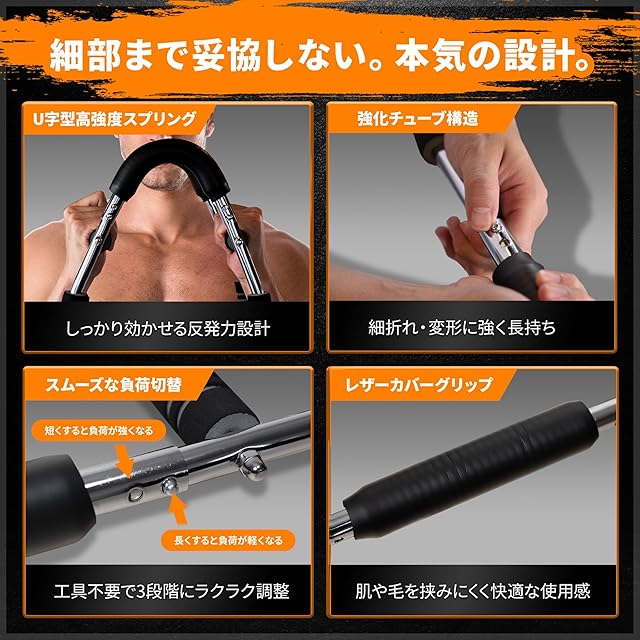 細部まで妥協しない。本気の設計。

U字型高強度スプリング

しっかり効かせる反発力設計

強化チューブ構造

細折れ・変形に強く長持ち

スムーズな負荷切替

短くすると負荷が強くなる

長くすると負荷が軽くなる

工具不要で3段階にラクラク調整

レザーカバーグリップ

肌や毛を挟みにくく快適な使用感