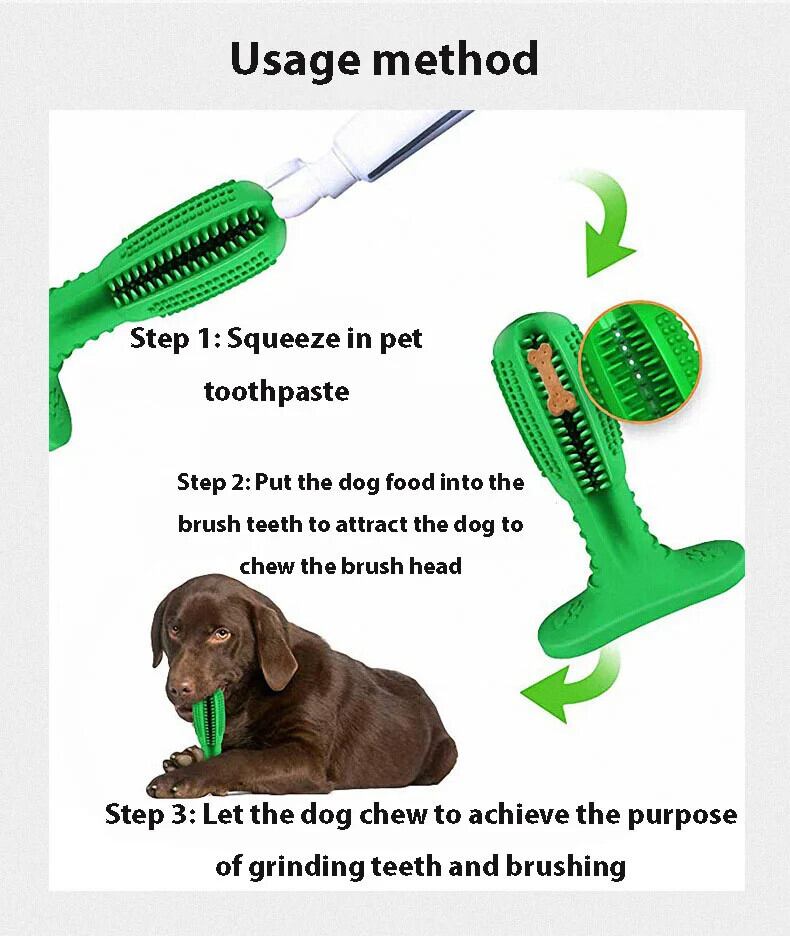 Usage method

Step 1: Squeeze in pet toothpaste

Step 2: Put the dog food into the brush teeth to attract the dog to chew the brush head

Step 3: Let the dog chew to achieve the purpose of grinding teeth and brushing