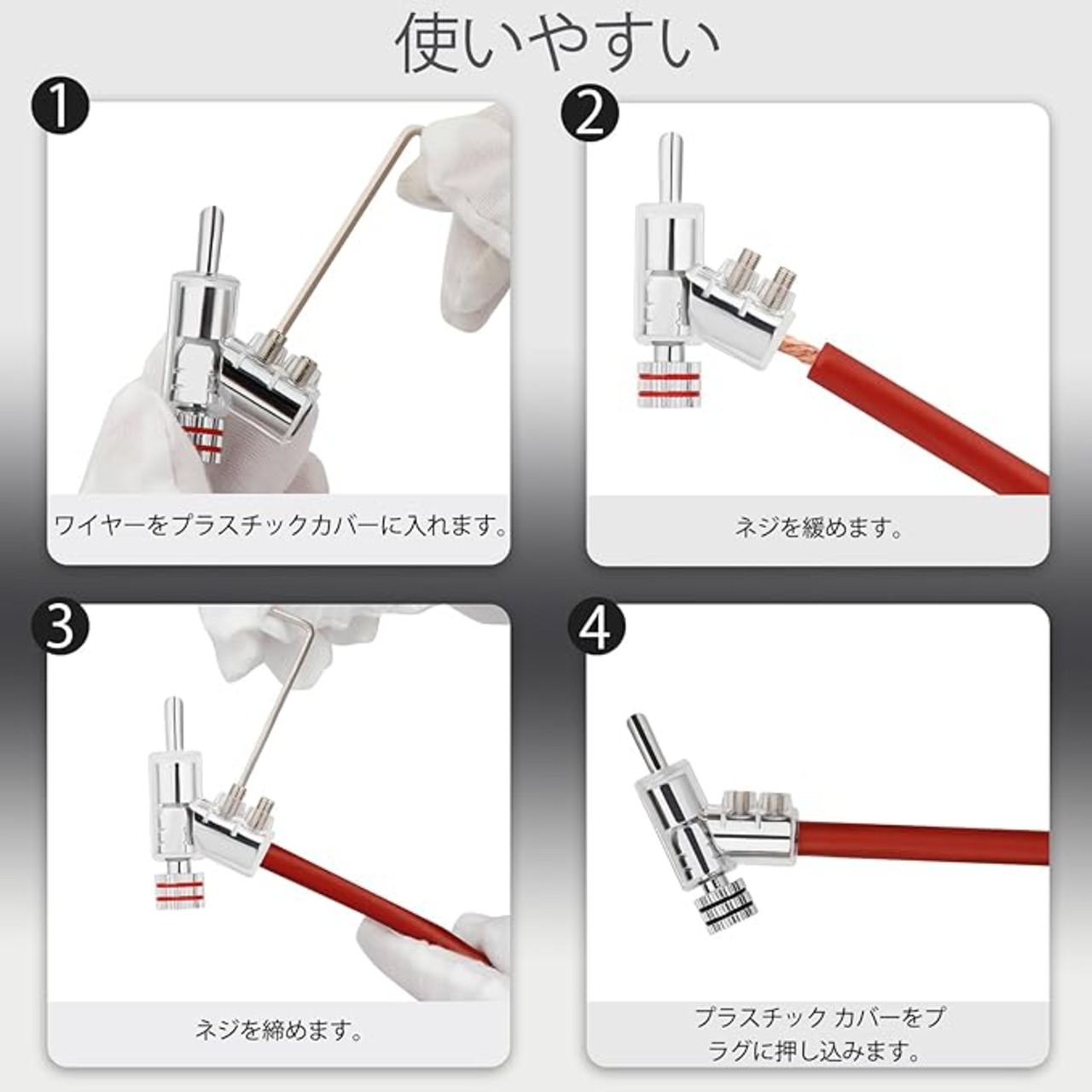 使いやすい

1

ワイヤーをプラスチックカバーに入れます。

2

ネジを緩めます。

3

ネジを締めます。

4

プラスチック カバーをプラグに押し込みます。