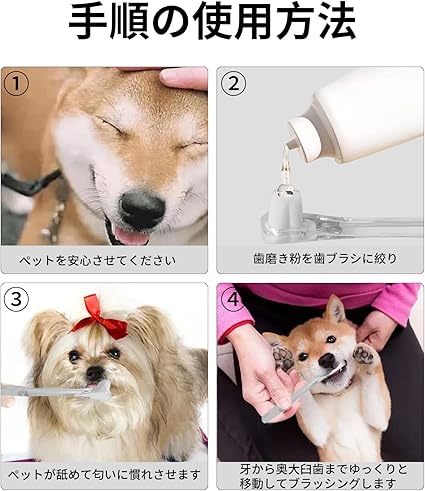 手順の使用方法

①
ペットを安心させてください

②
歯磨き粉を歯ブラシに絞り

③
ペットが舐めて匂いに慣れさせます

④
牙から奥大臼歯までゆっくりと移動してブラッシングします